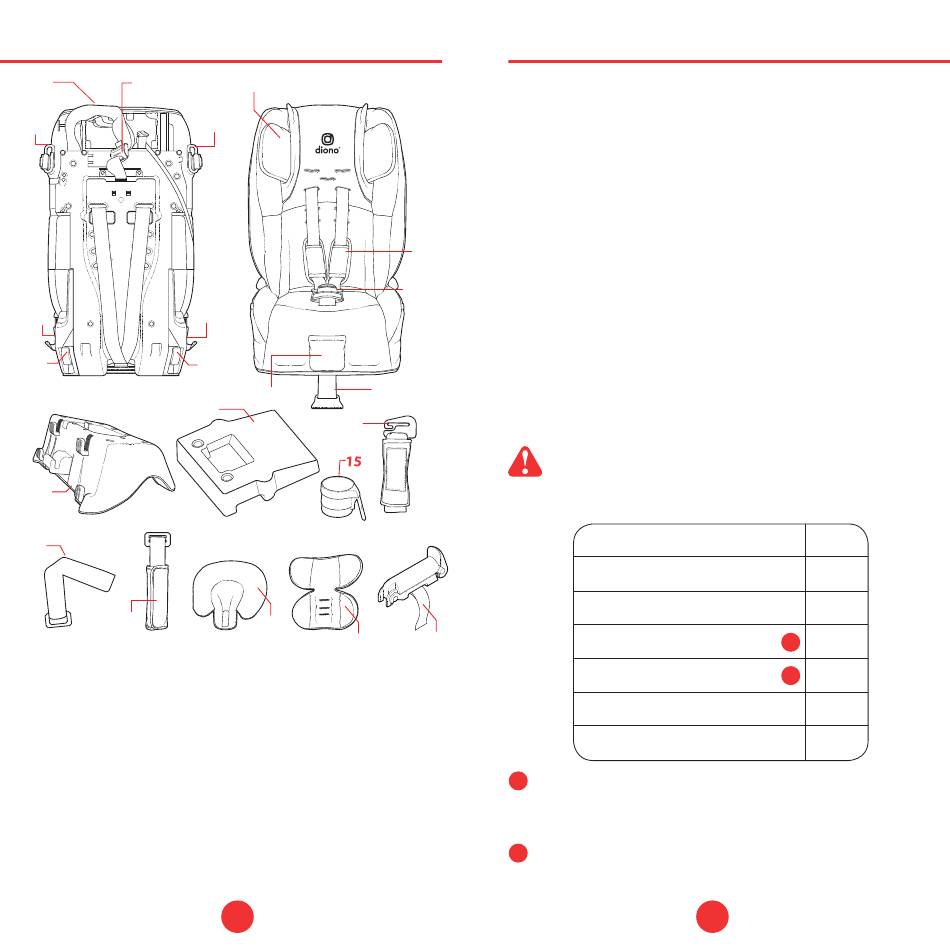 diono

15