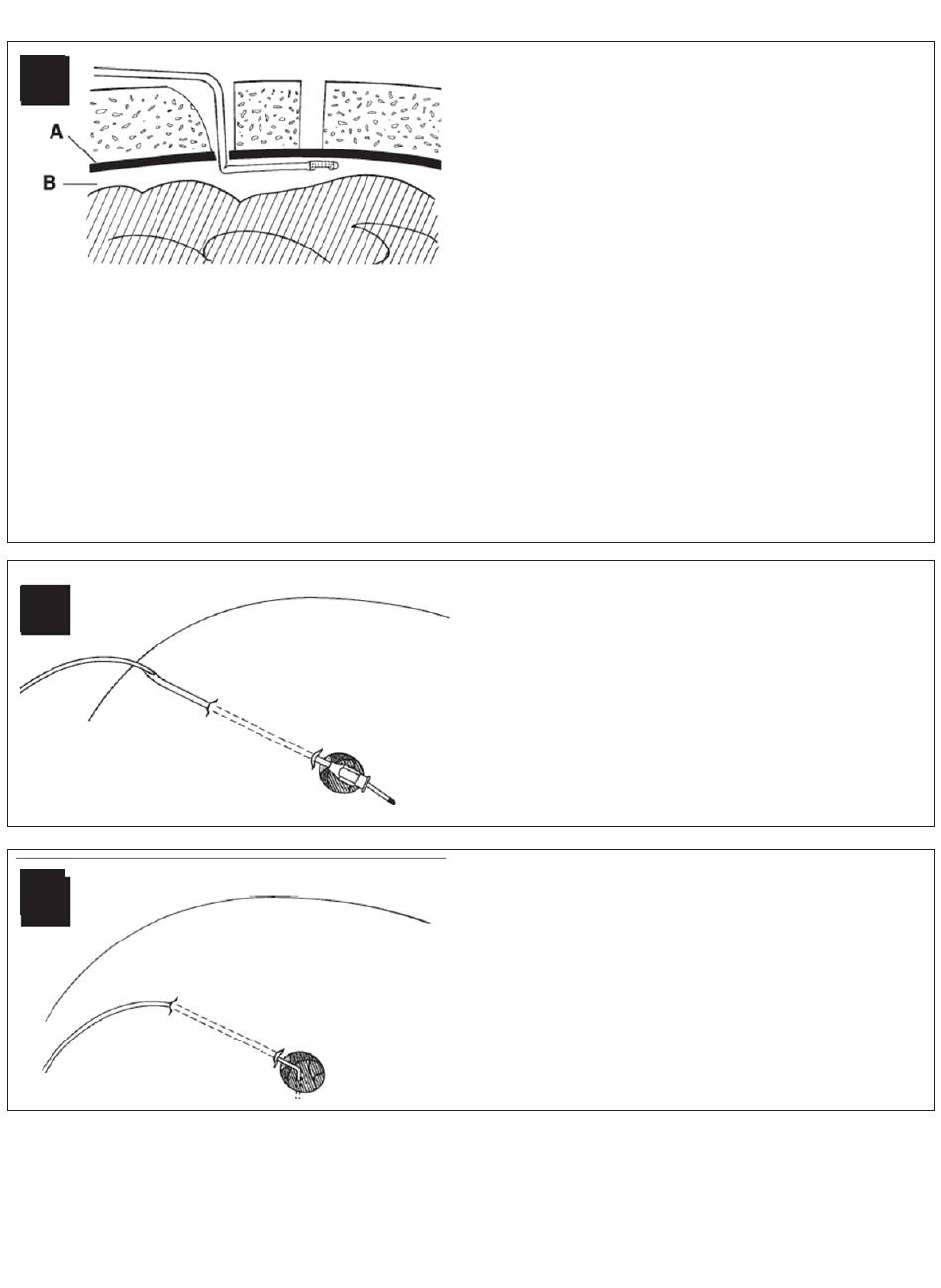 A

B