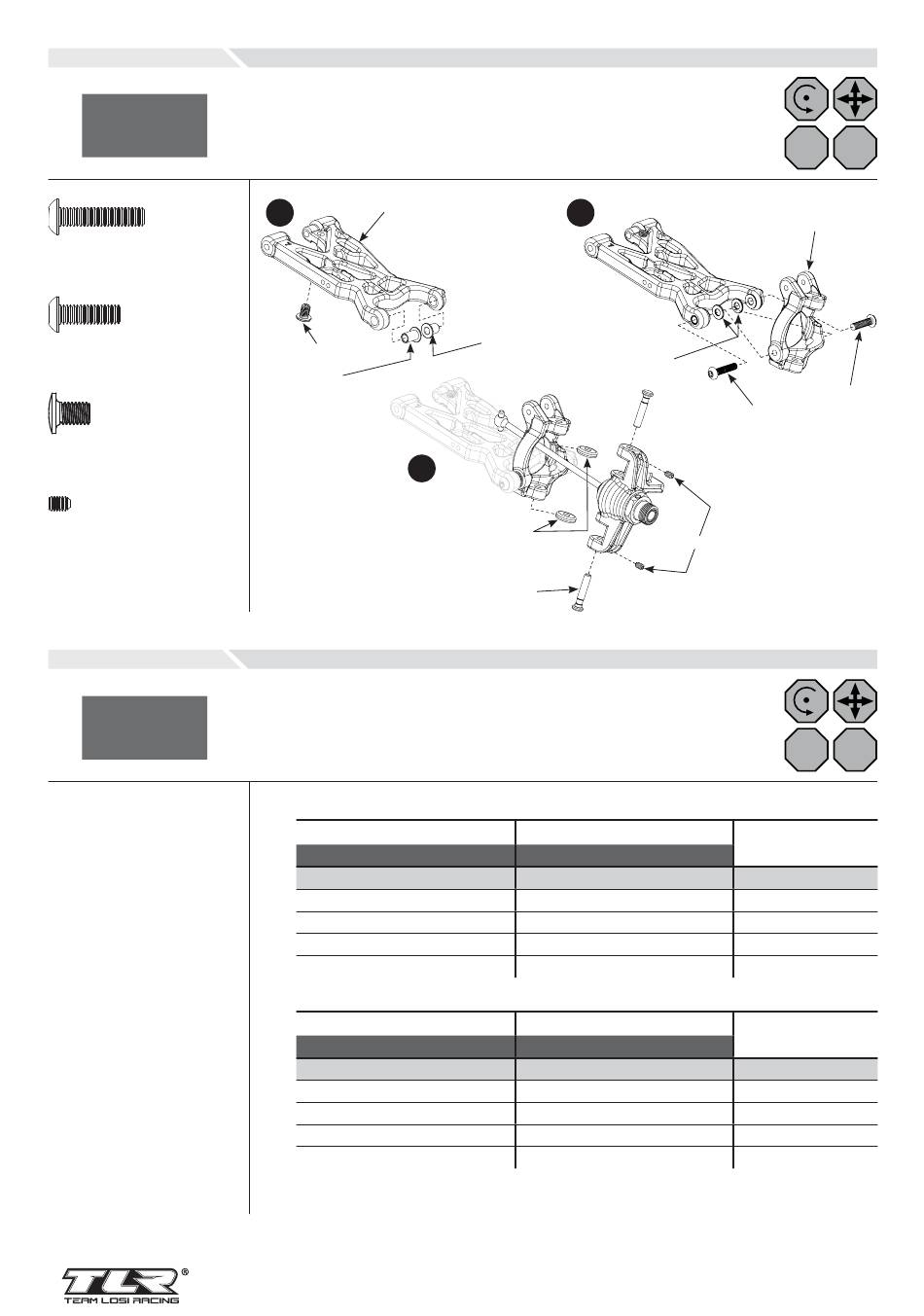 TLR®
TEAM LOSI RACING