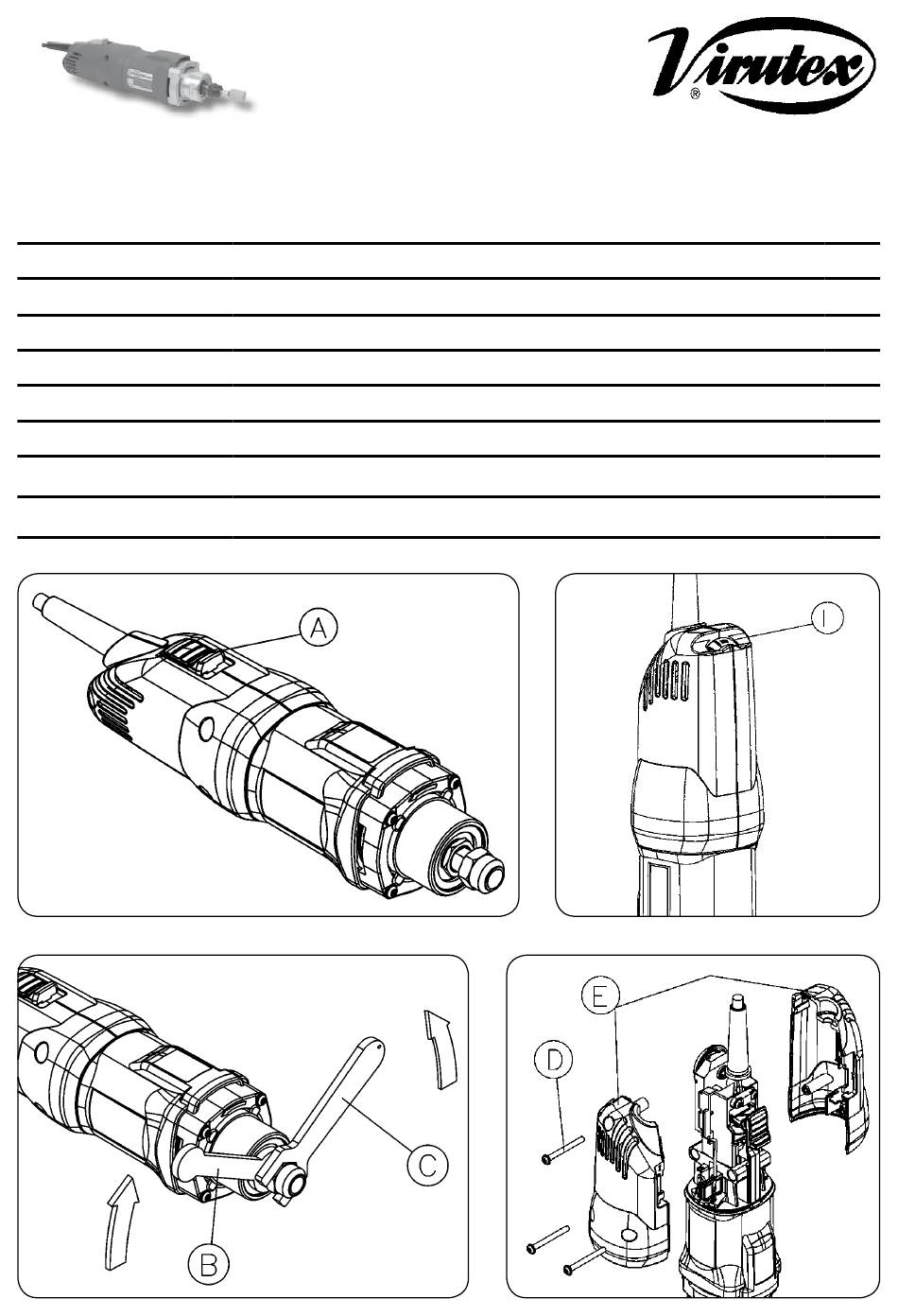 Virutex
®

A

I

C

B

E

D