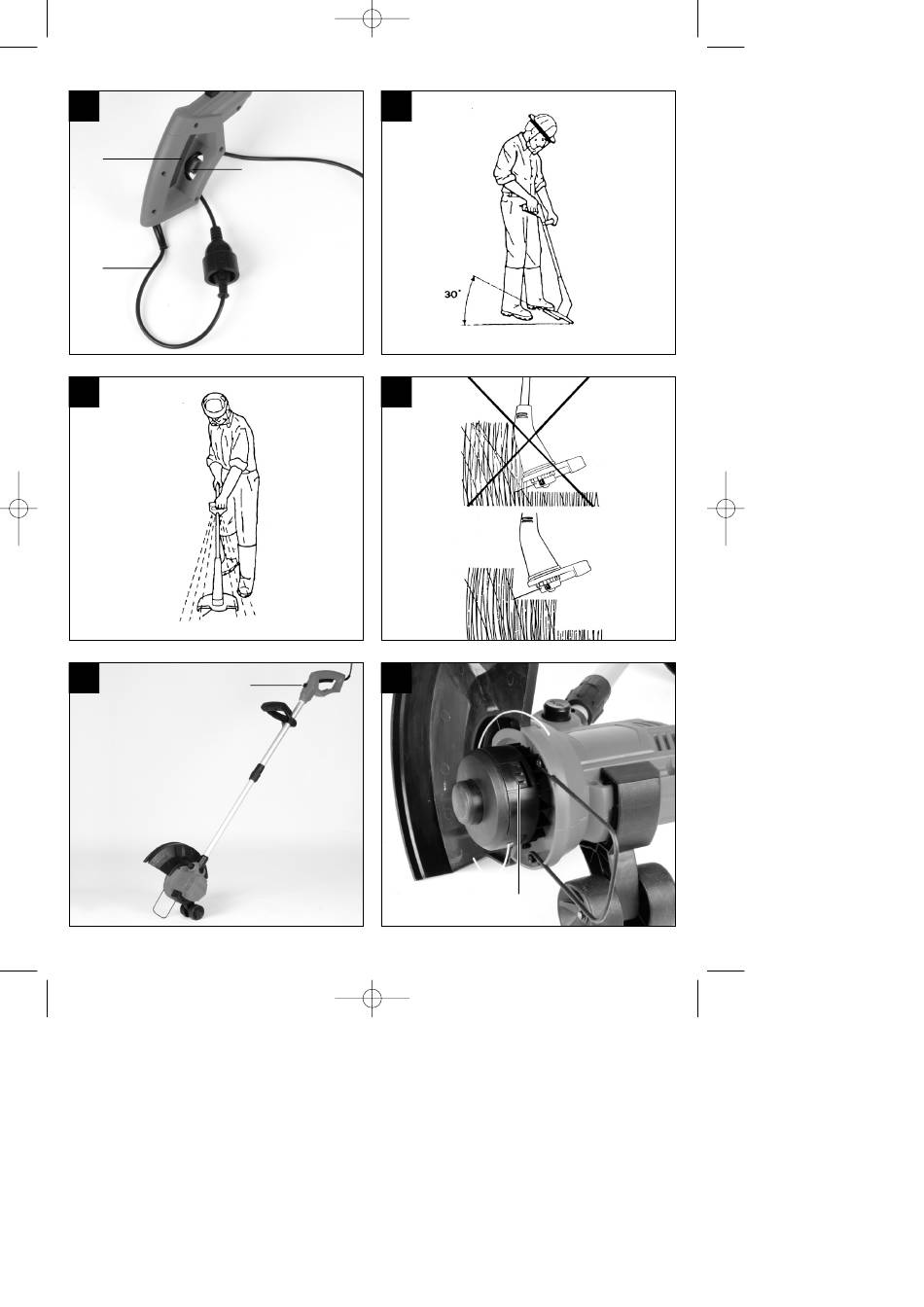 30°