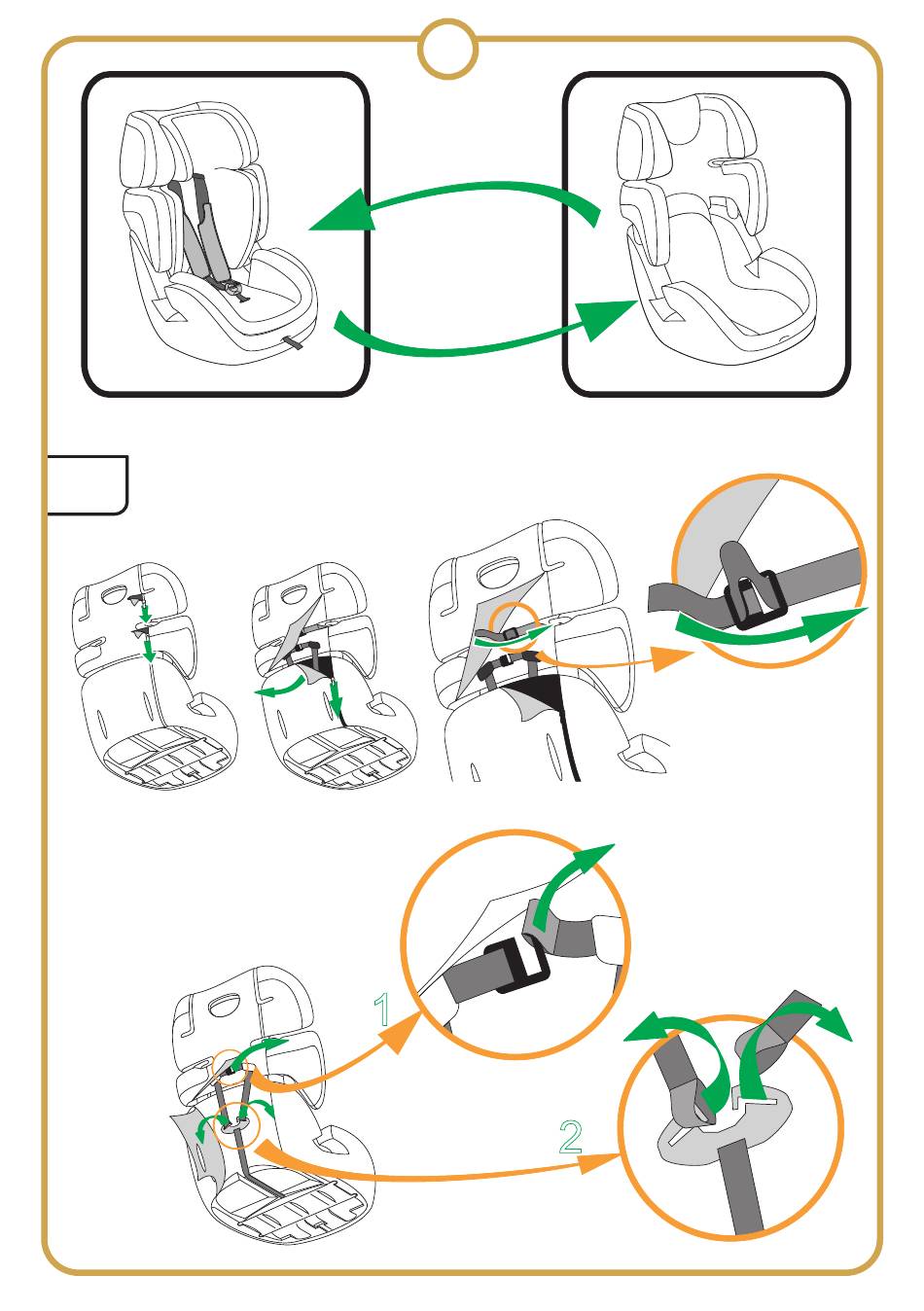 1

2