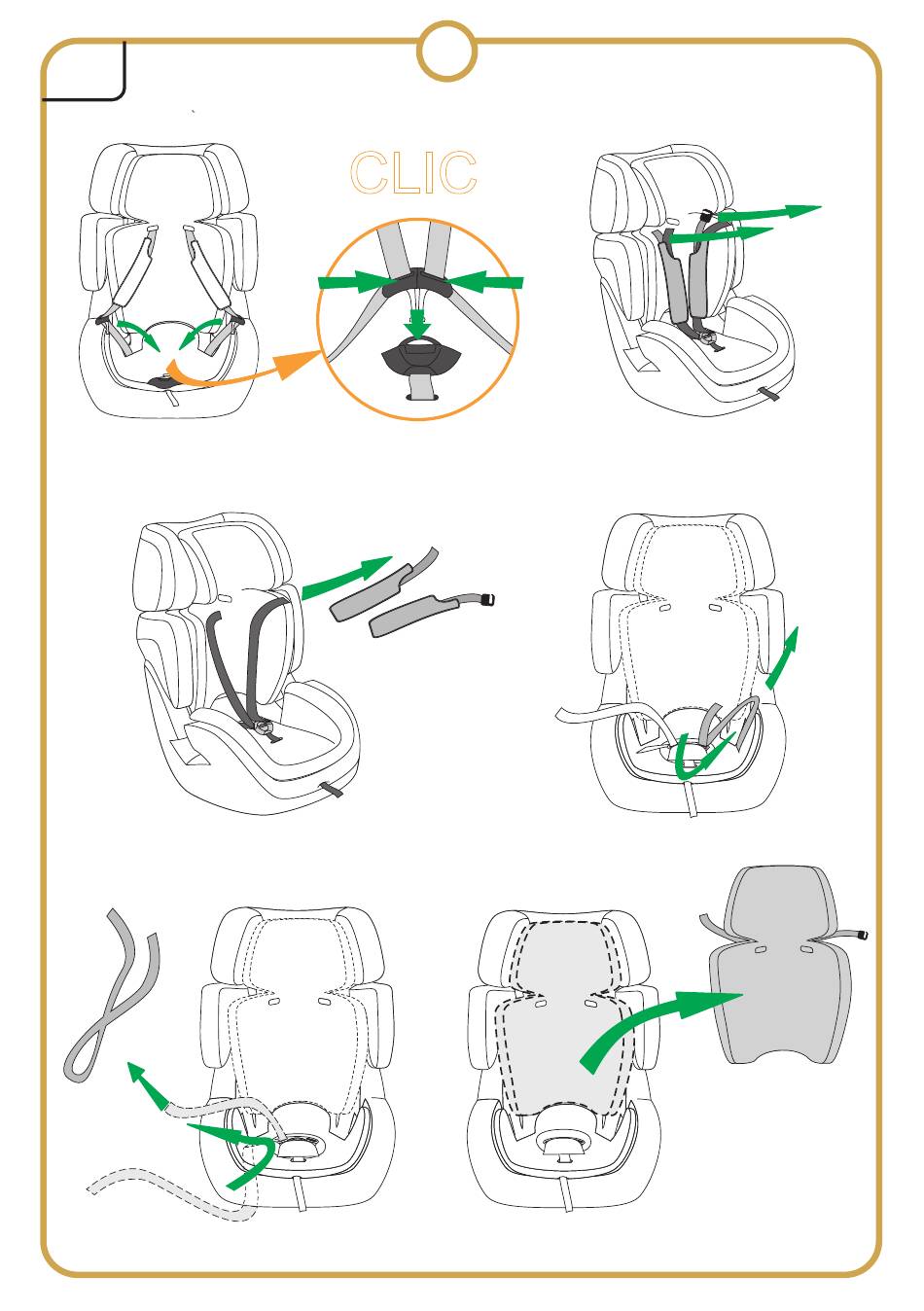 CLIC