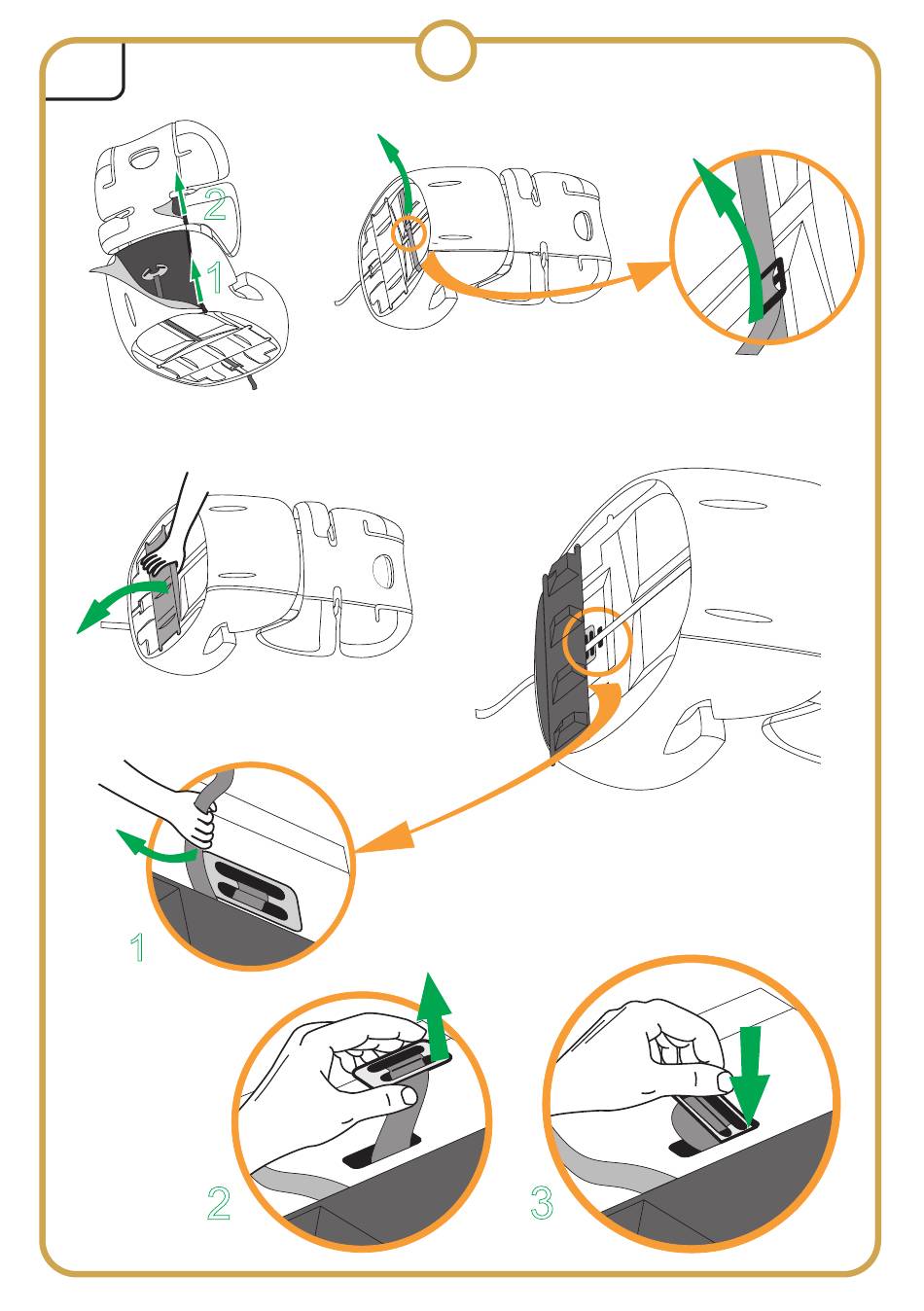 2
1
1
2
3