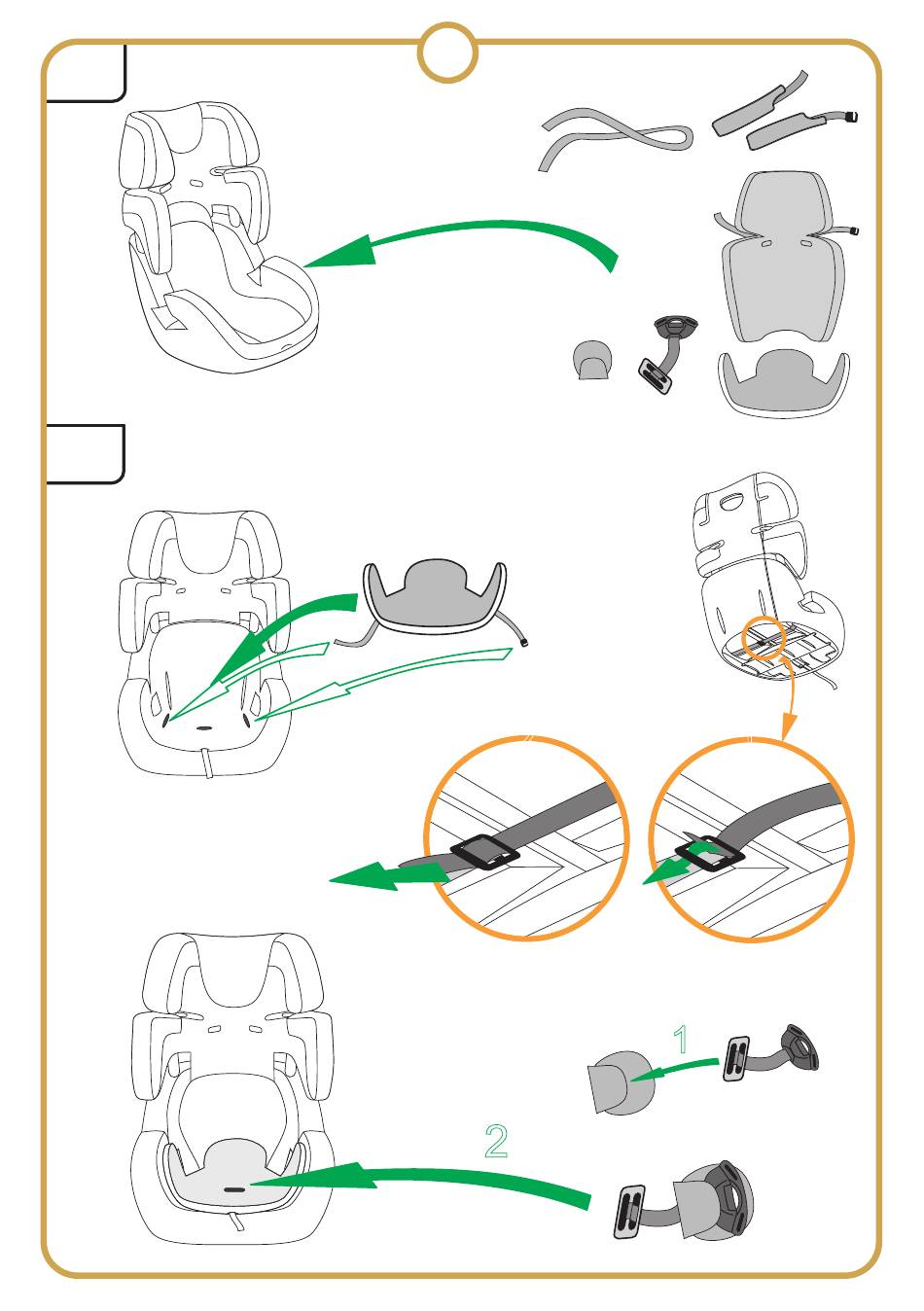 1

2