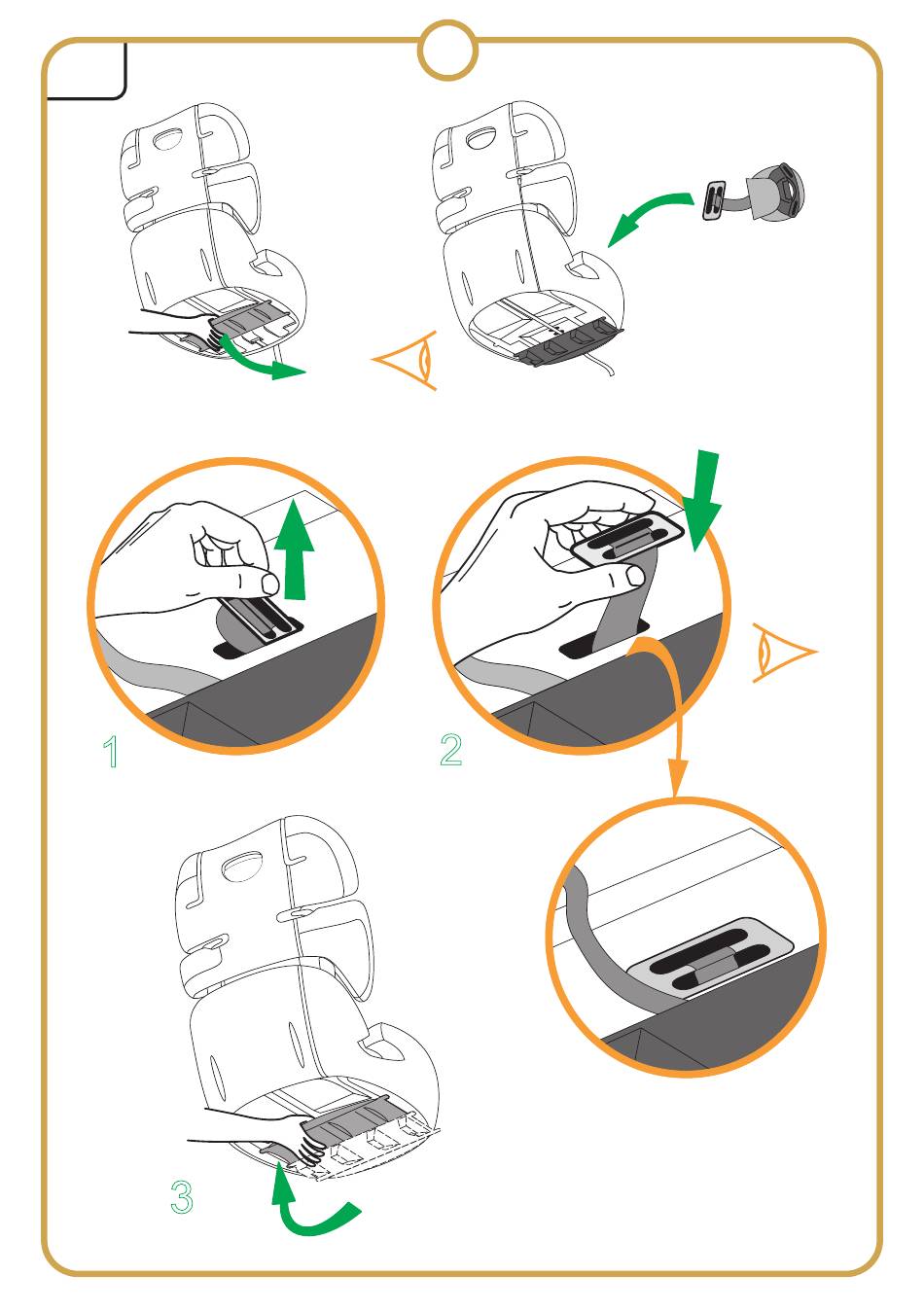 1

2

3