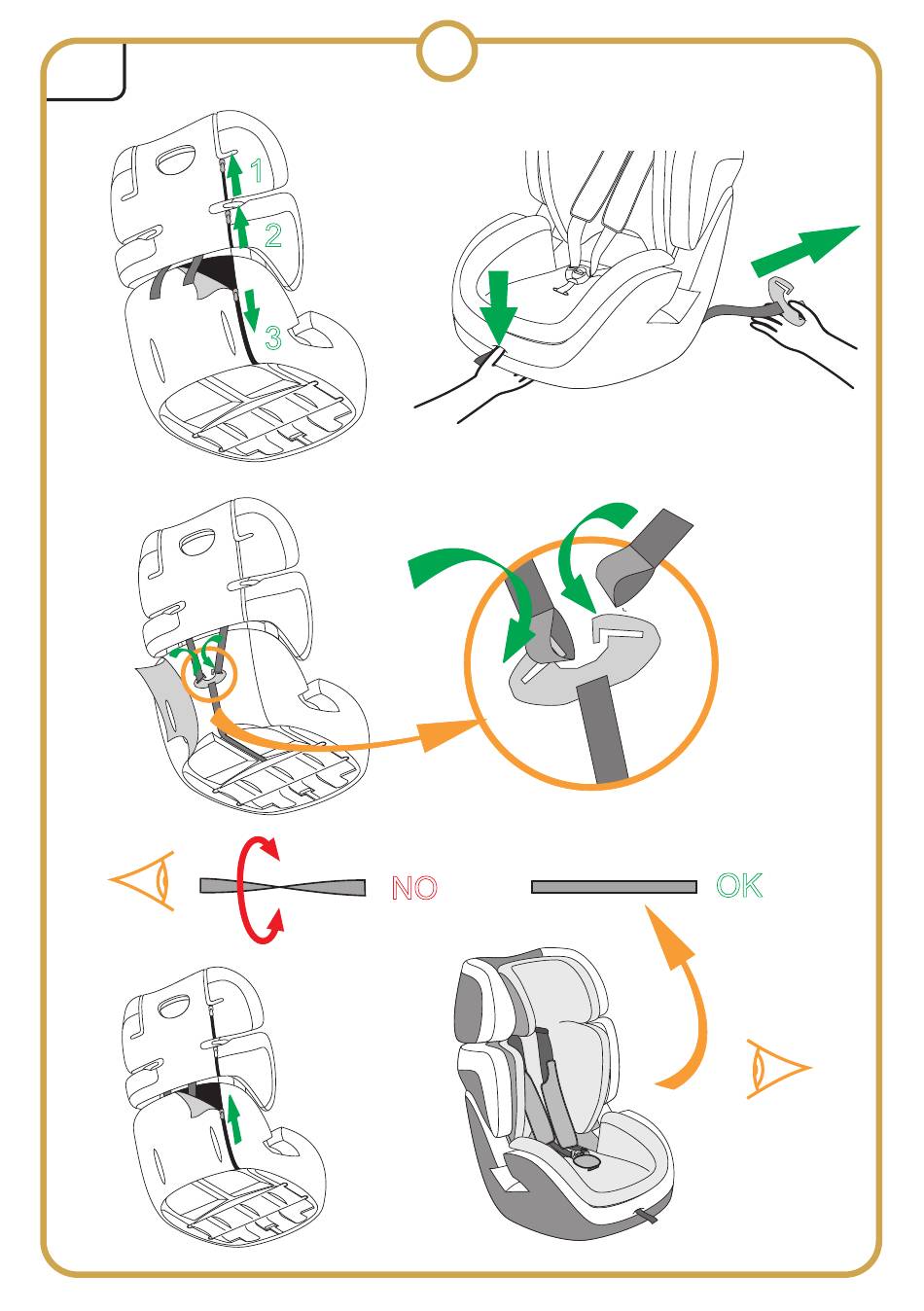 1
2
3
NO
OK