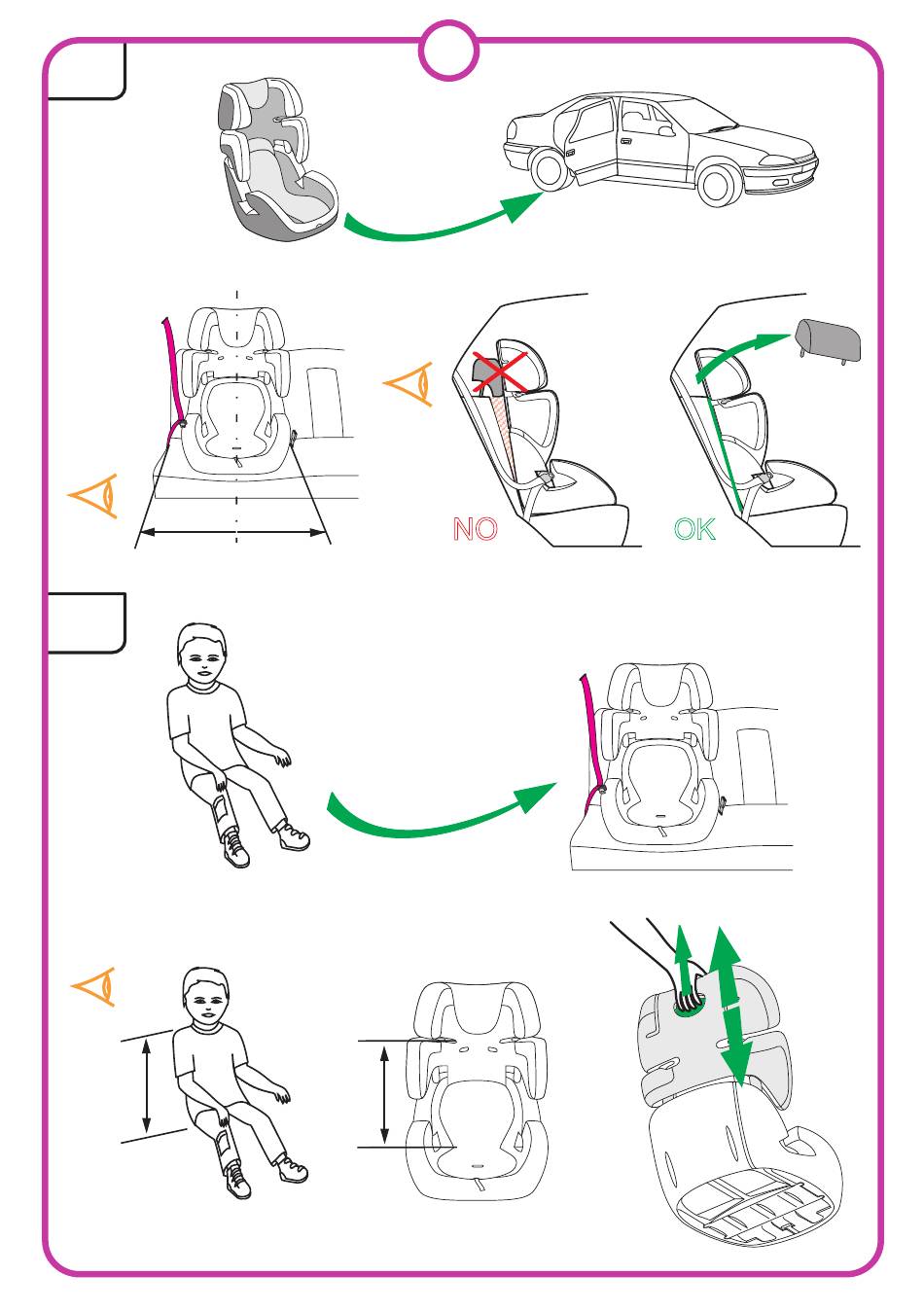 NO

OK