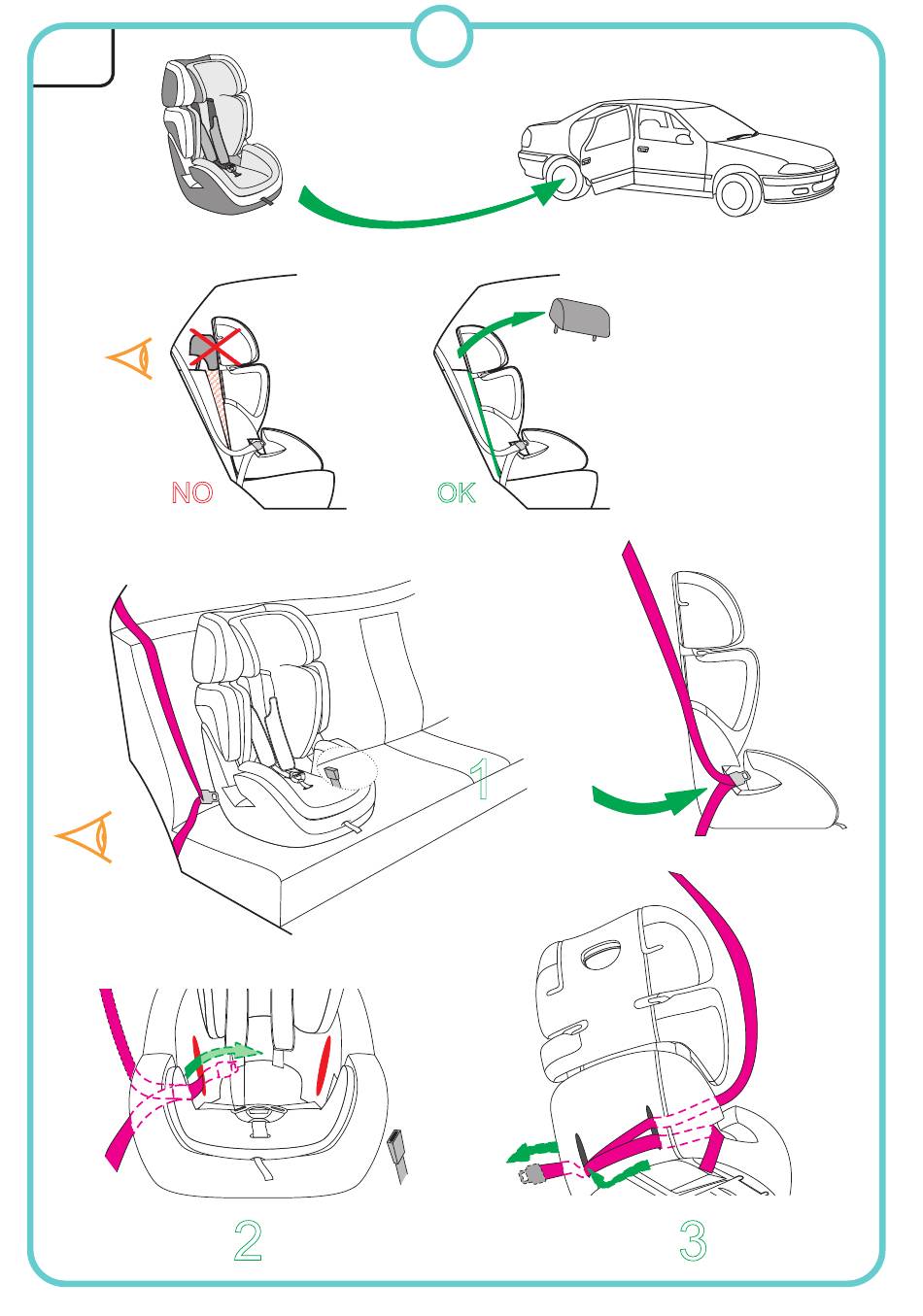 NO

OK

1

2

3