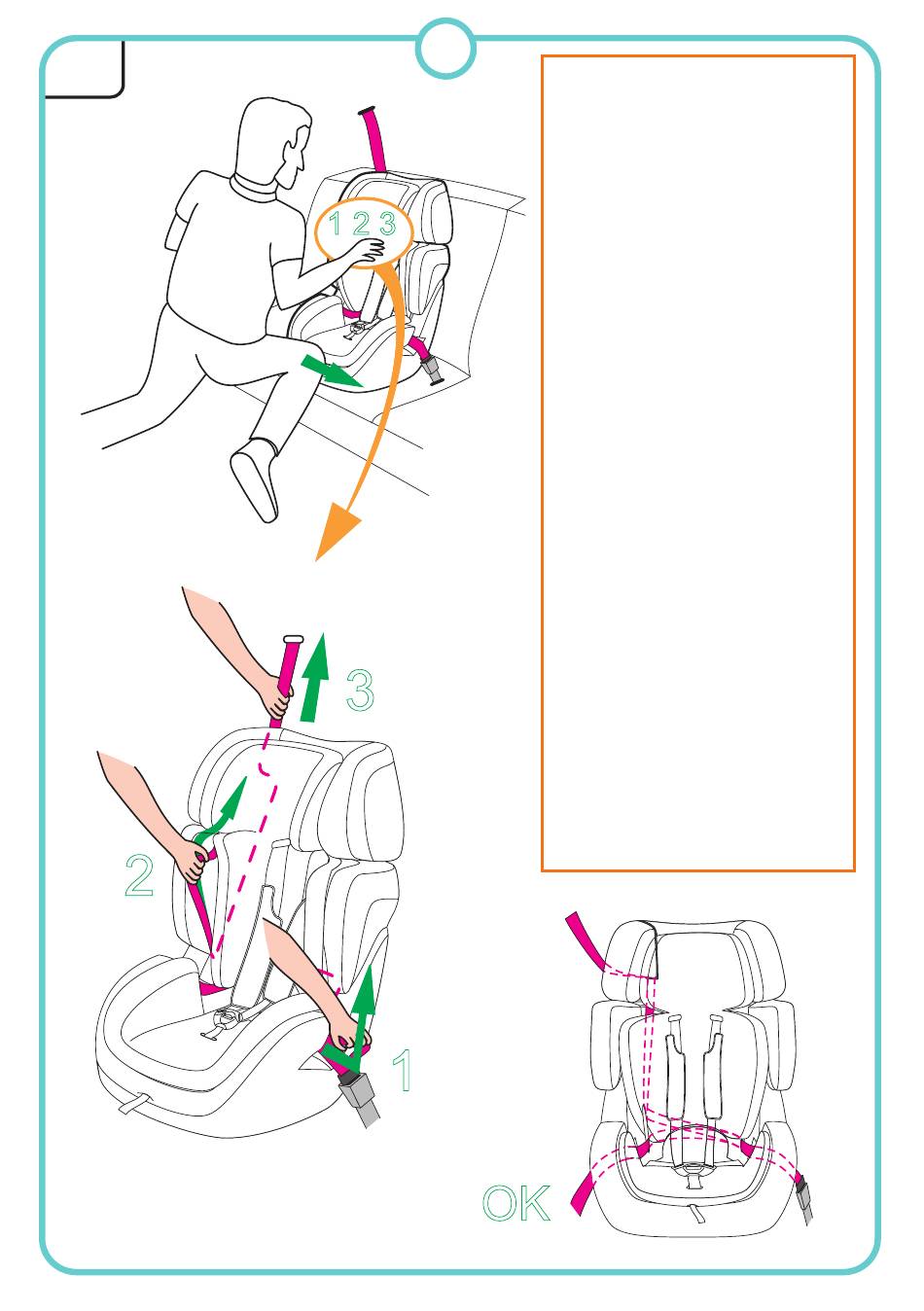 1 2 3

3

2

1

OK