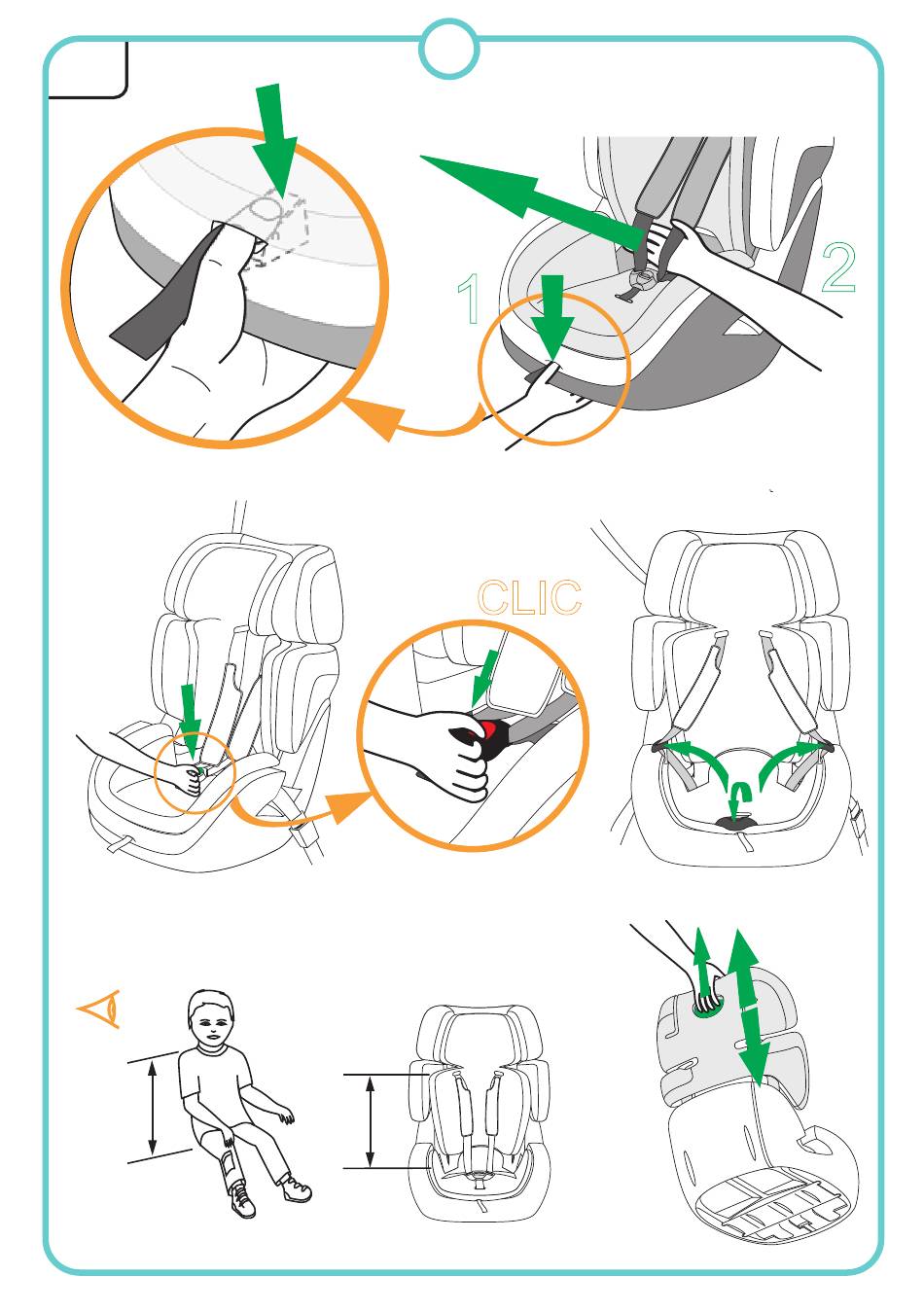 1

2

CLIC