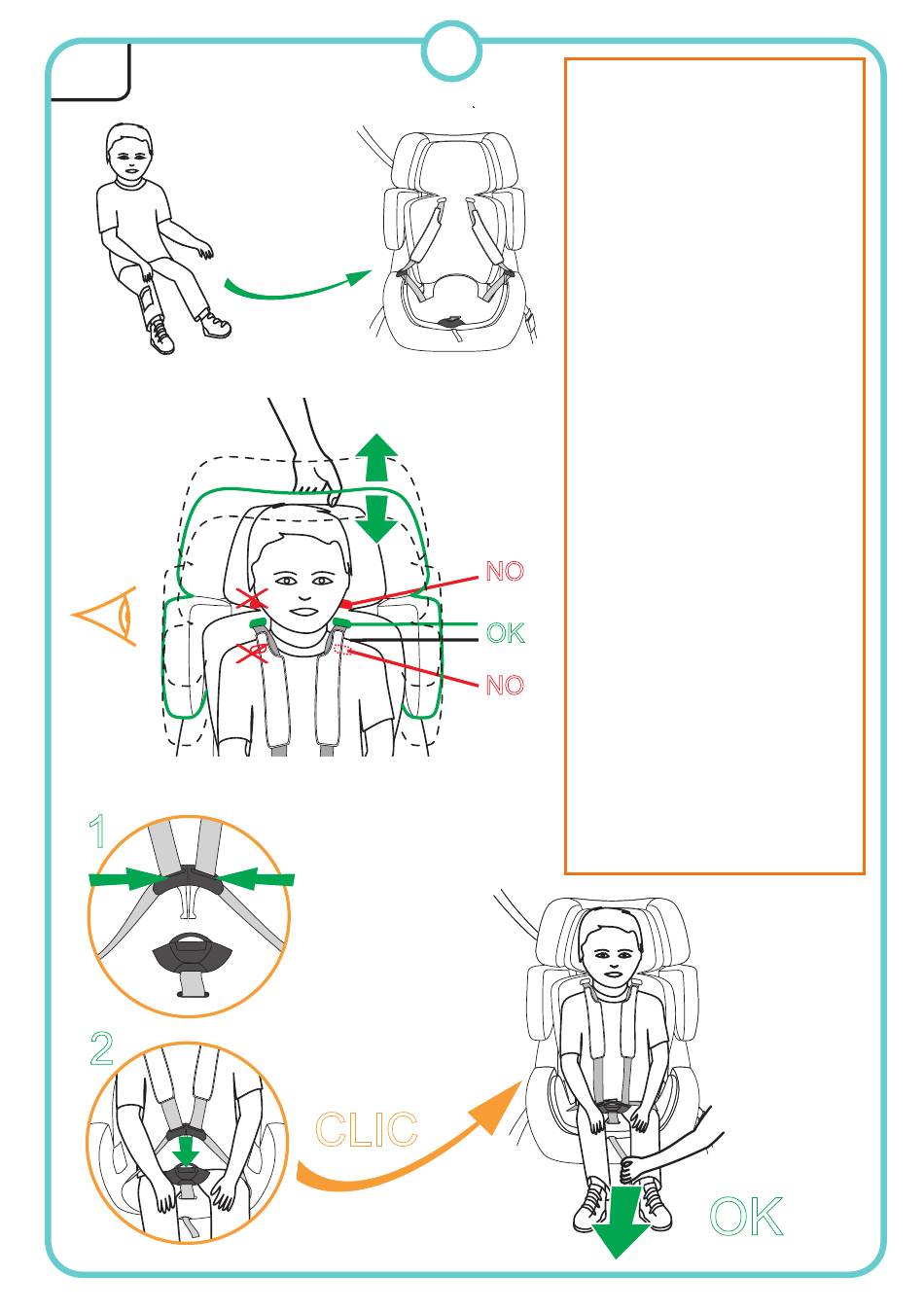 NO

OK

NO

1

2

CLIC

OK