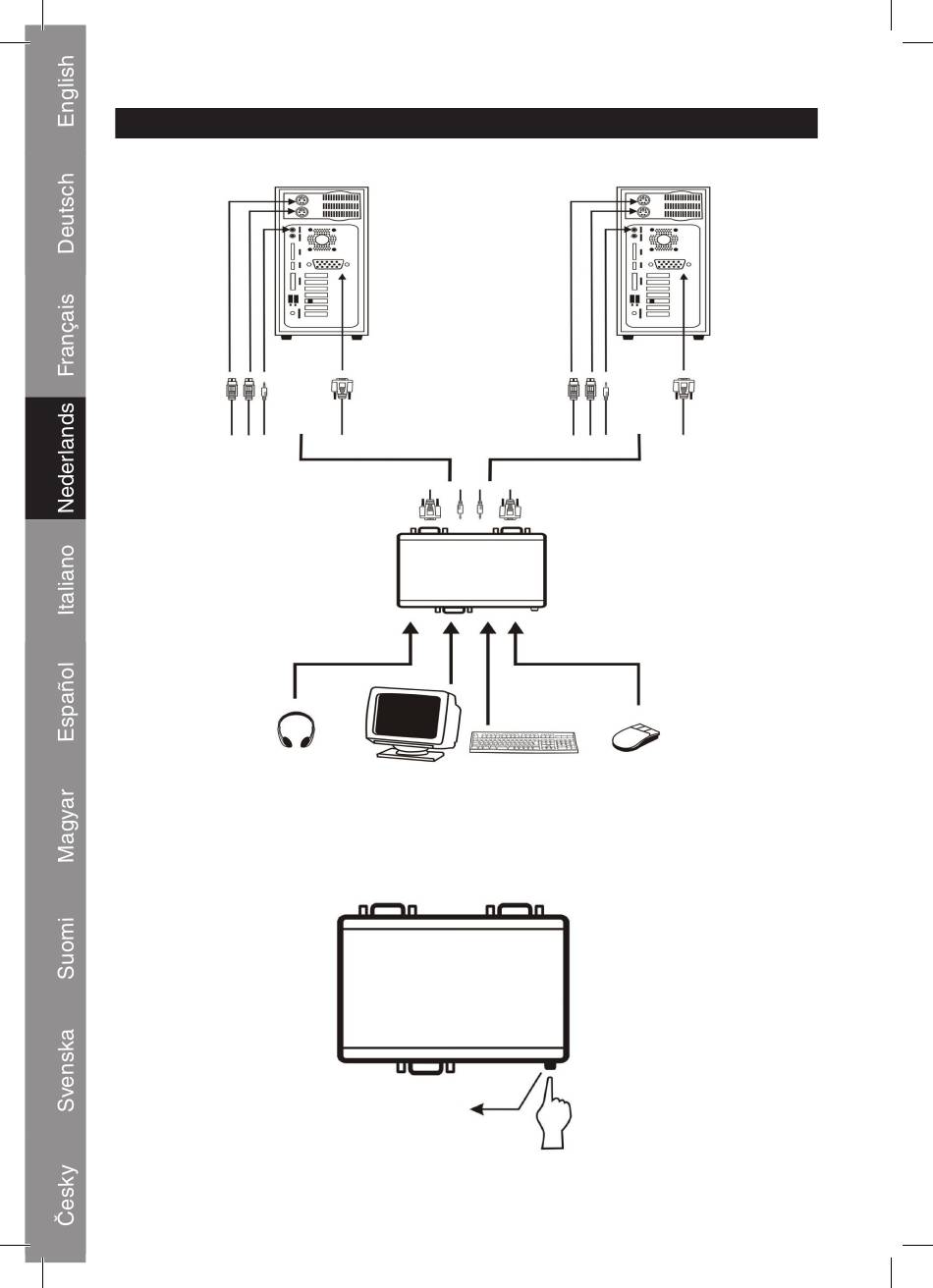 English

Deutsch

Français

Nederlands

Italiano

Español

Magyar

Suomi

Svenska

Česky