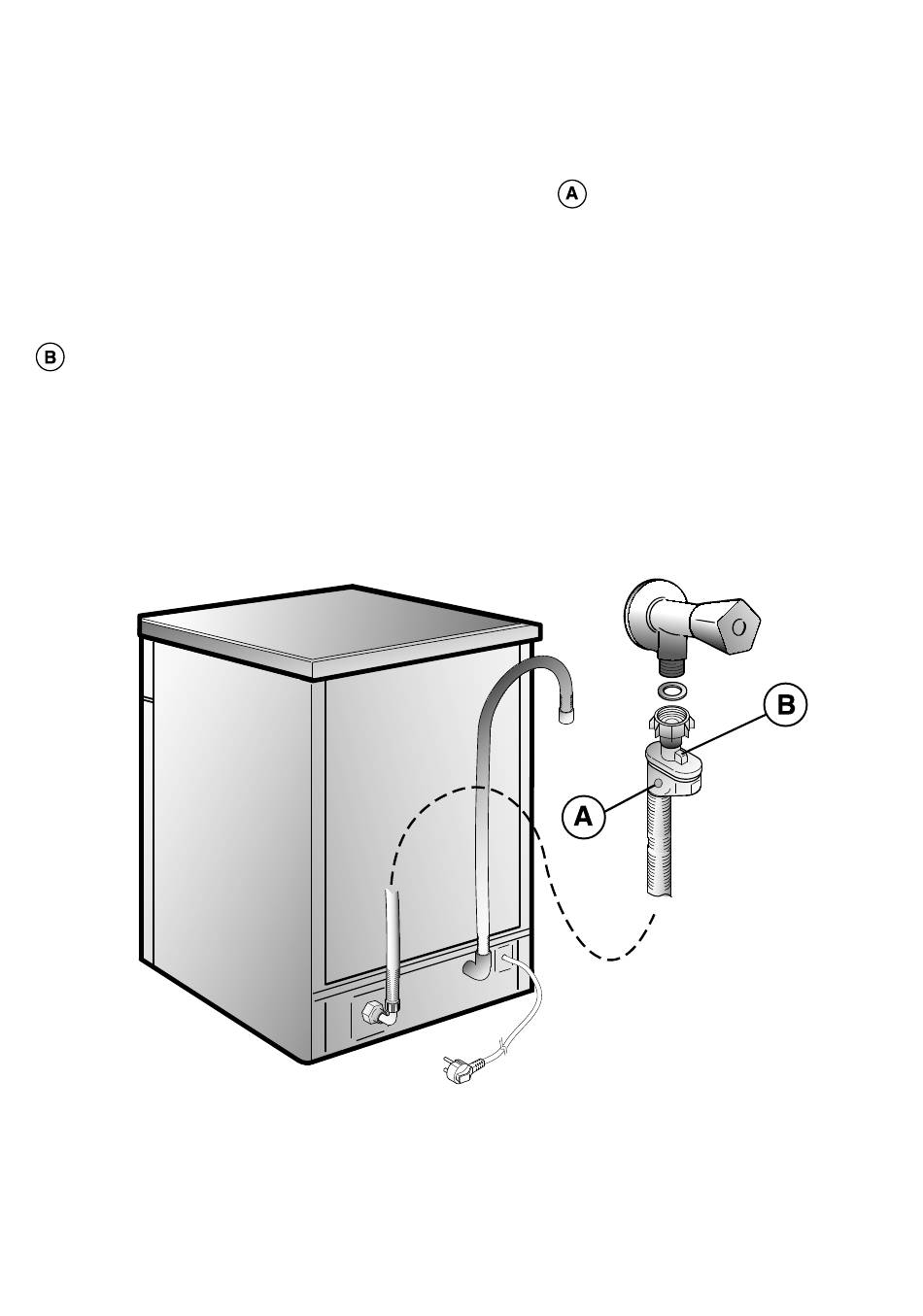 A

B

B

A