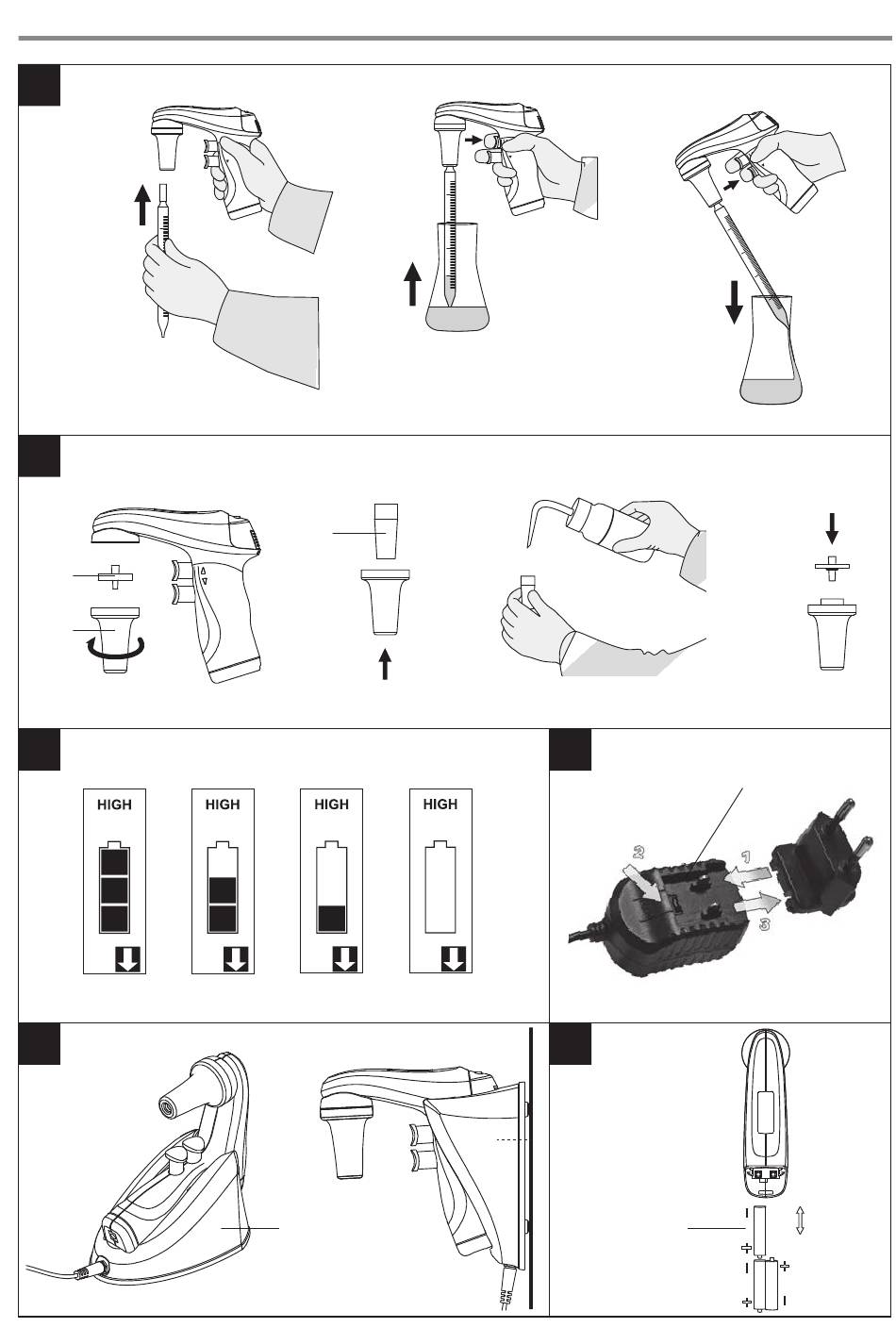 HIGH

HIGH

HIGH

HIGH

2

1

3