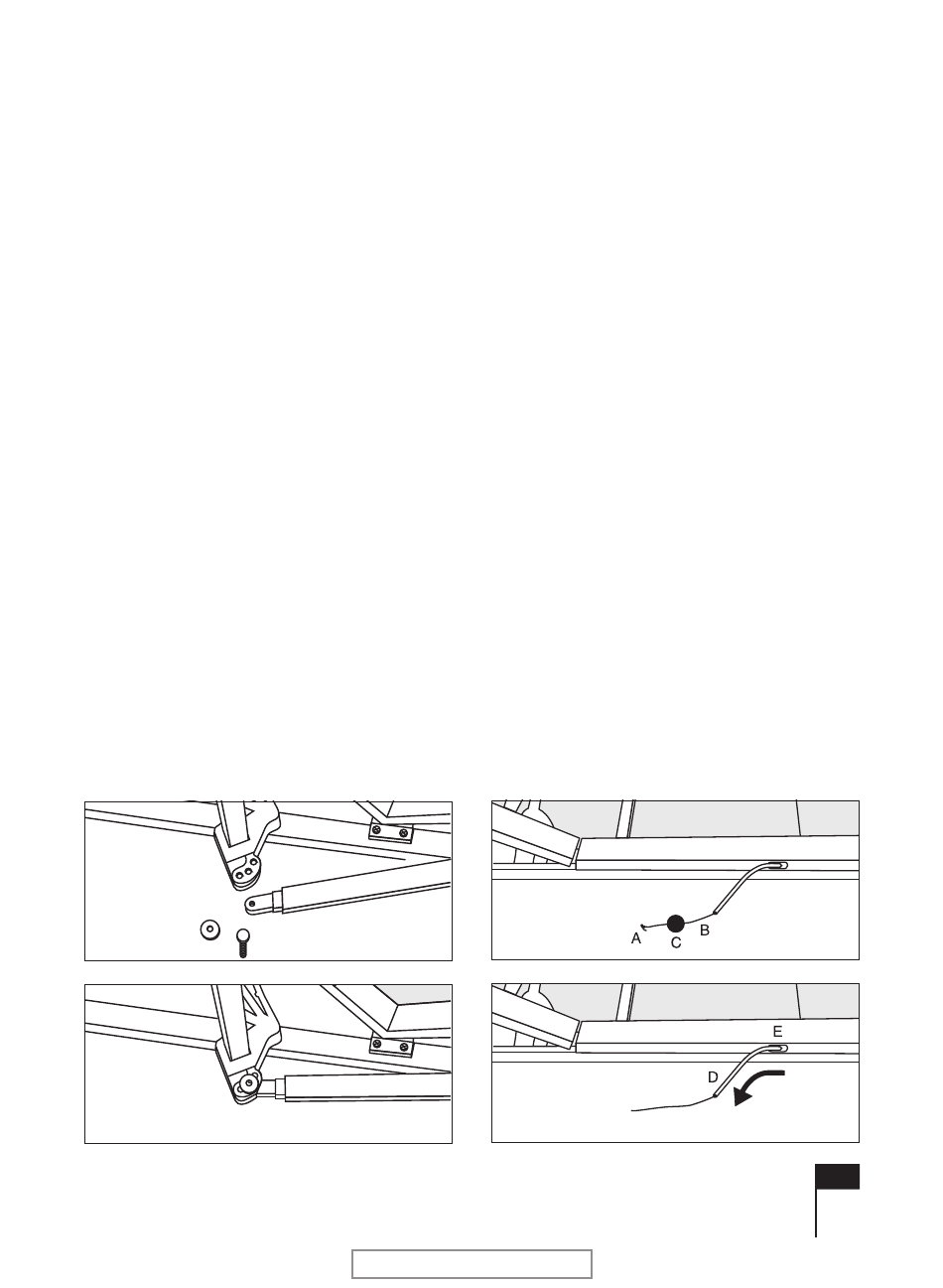 A
C
B

E
D