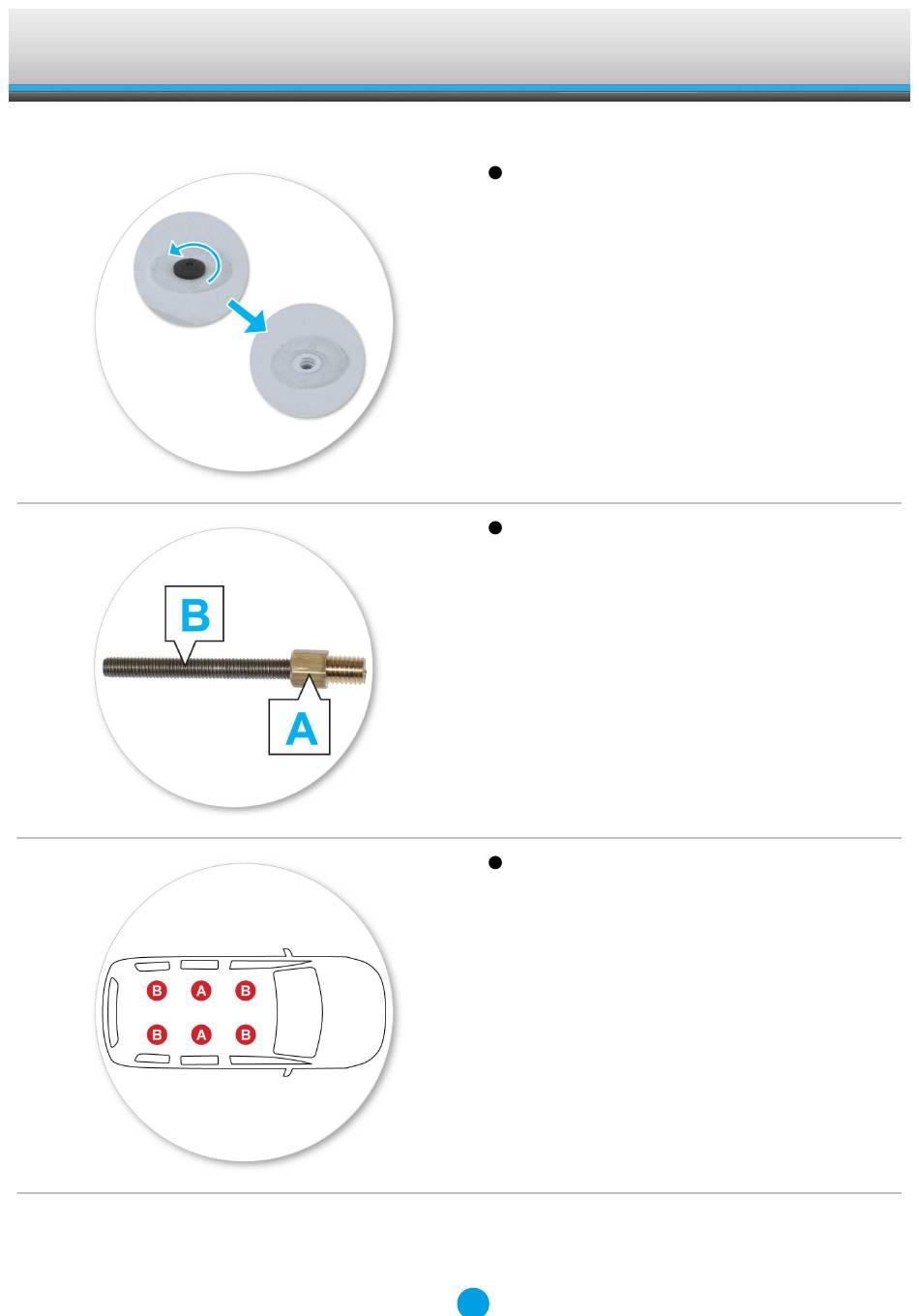 B

A

B A B

B A B