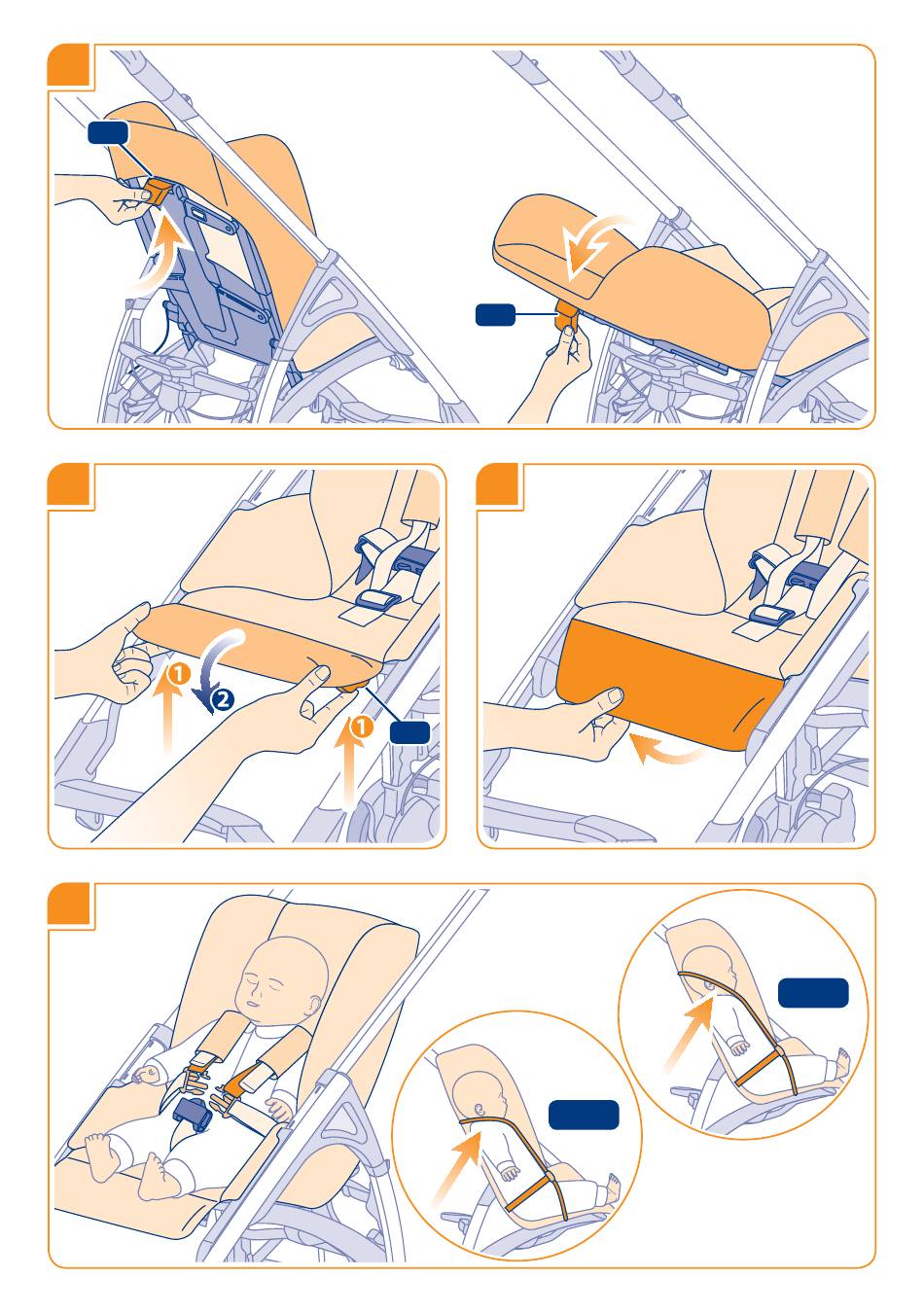 1
2
1