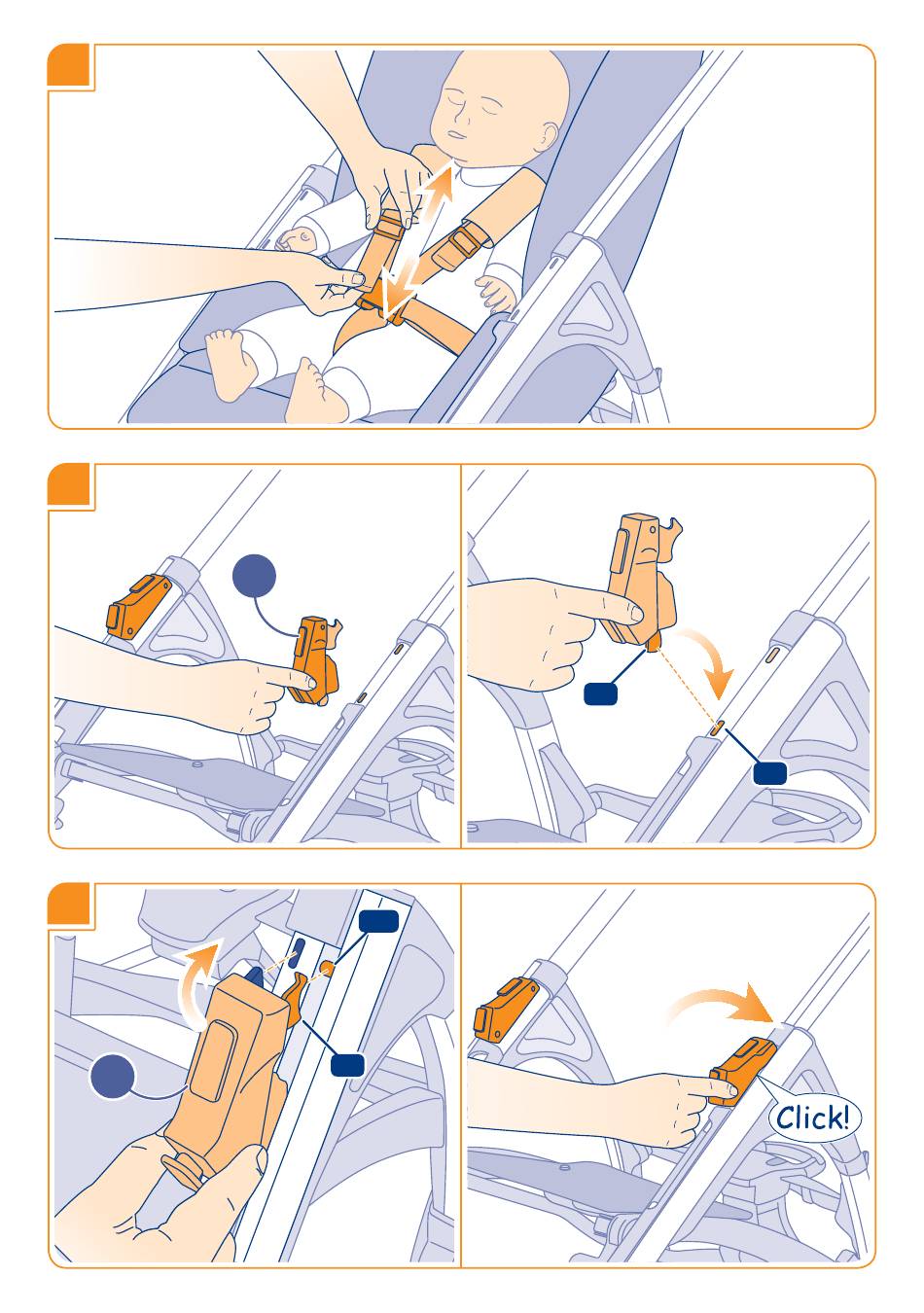 Click!