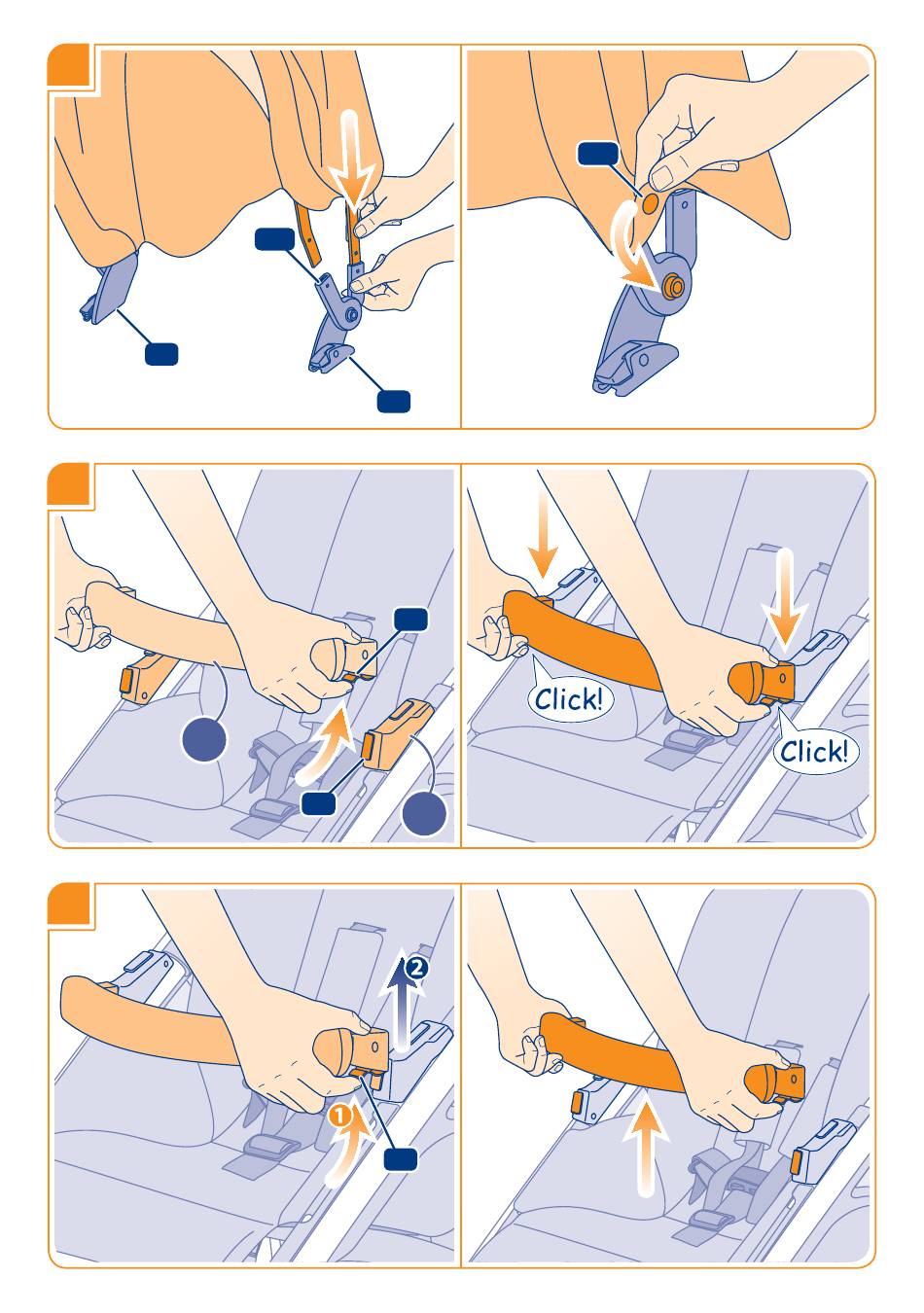 Click!

Click!

2

1