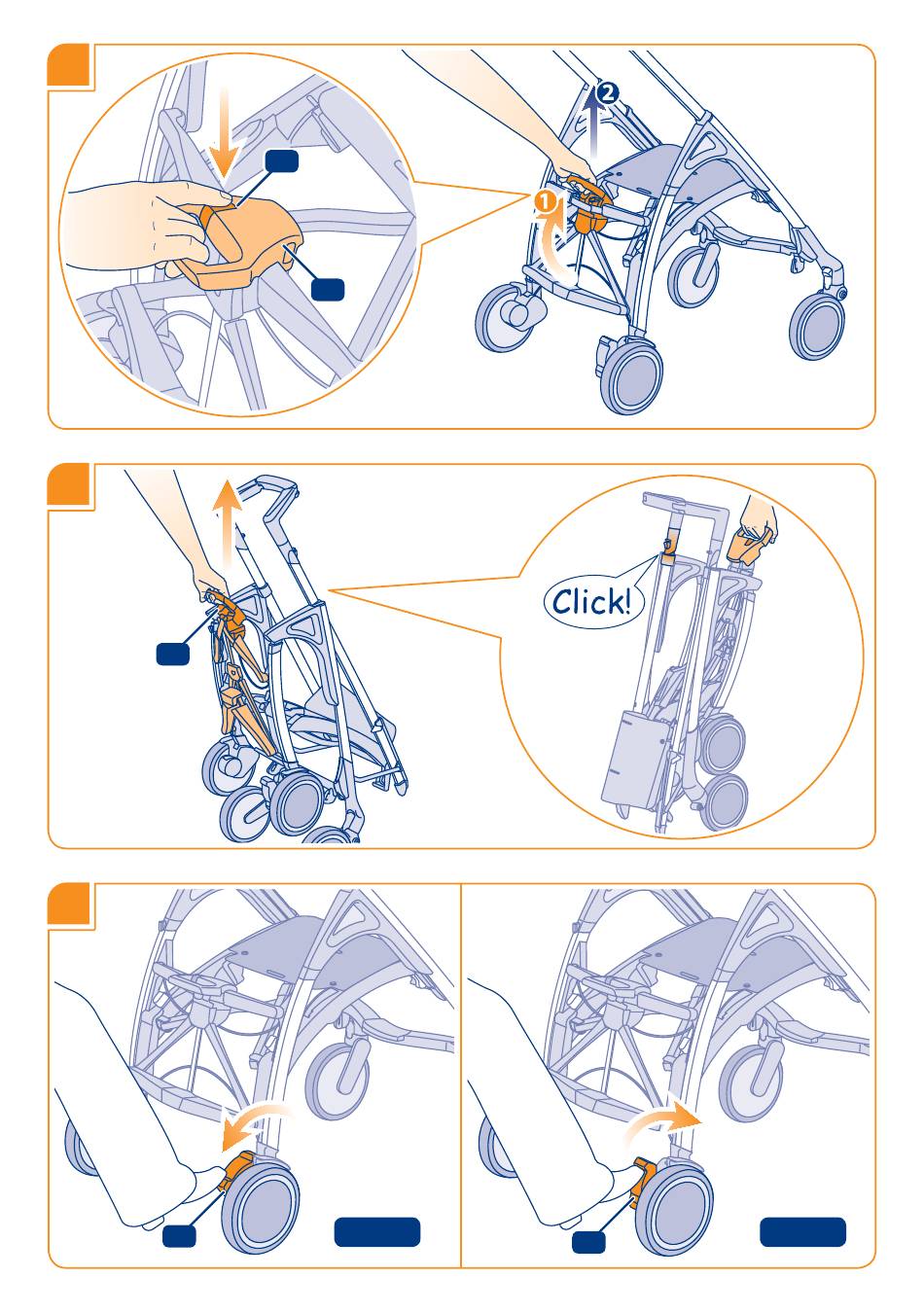 2
1
Click!