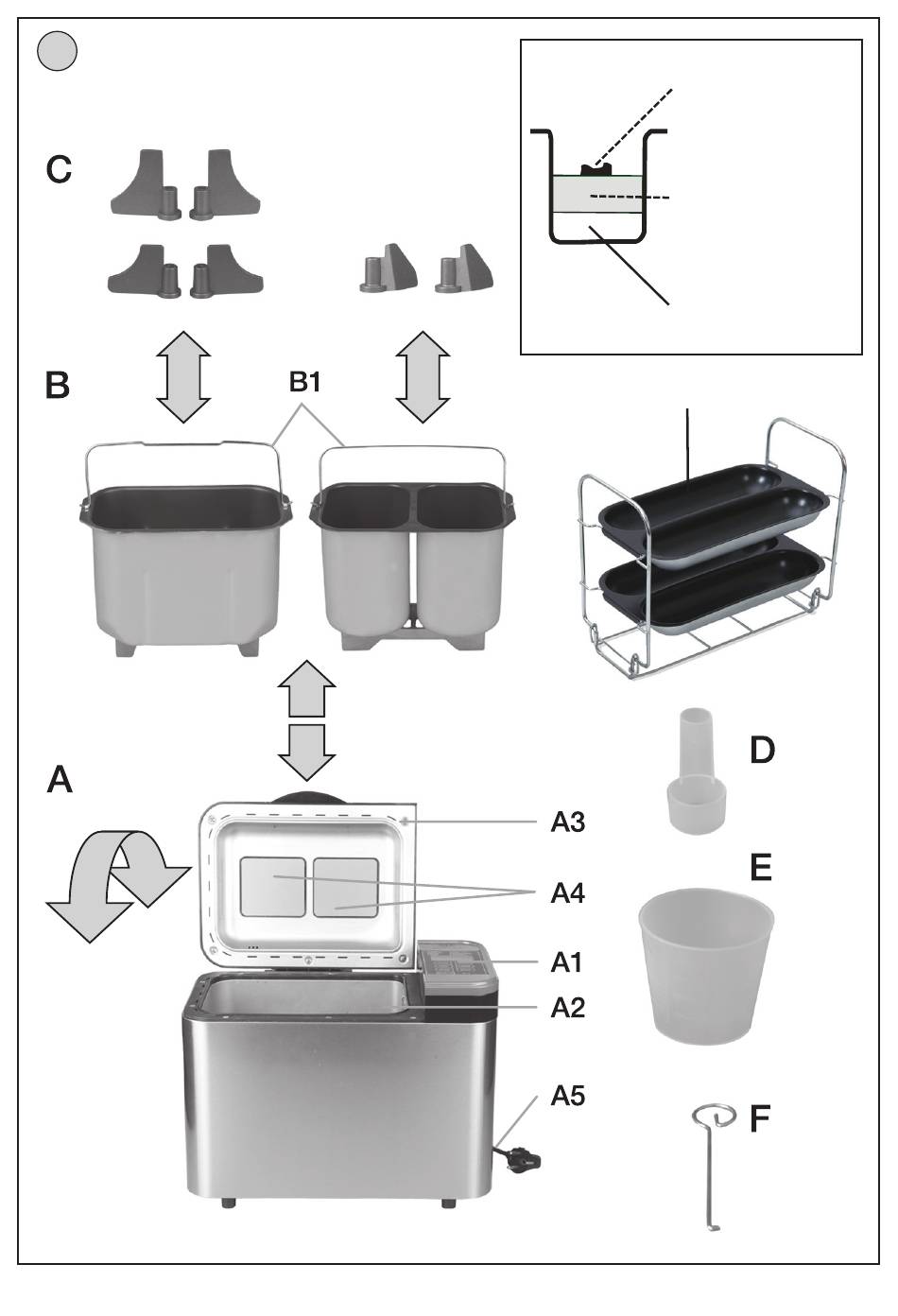 C

B

B1

A

A3

A4

A1

A2

A5

D

E

F