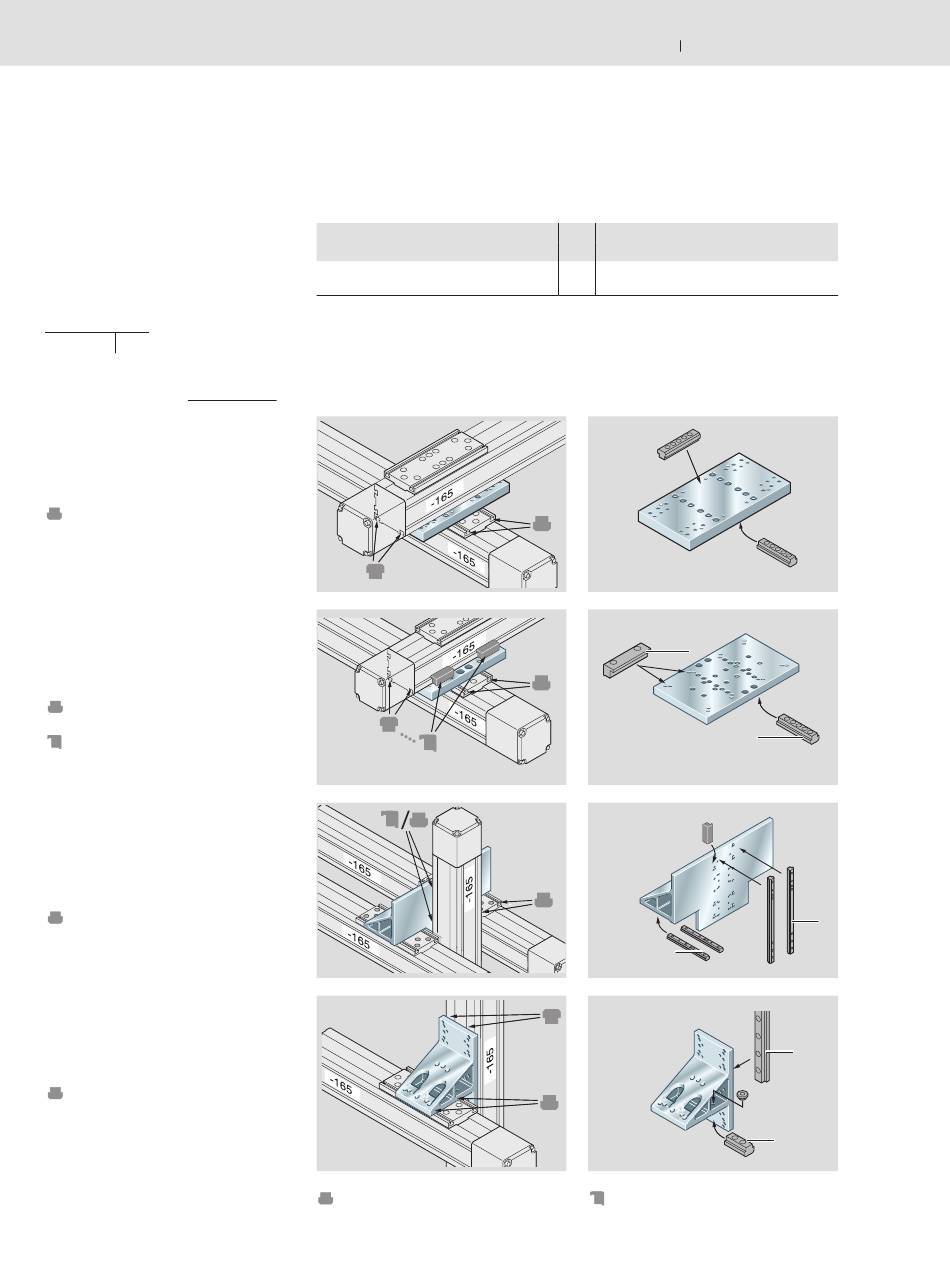 -165

-165

-165

-165

-165

-165

-165

-165

-165