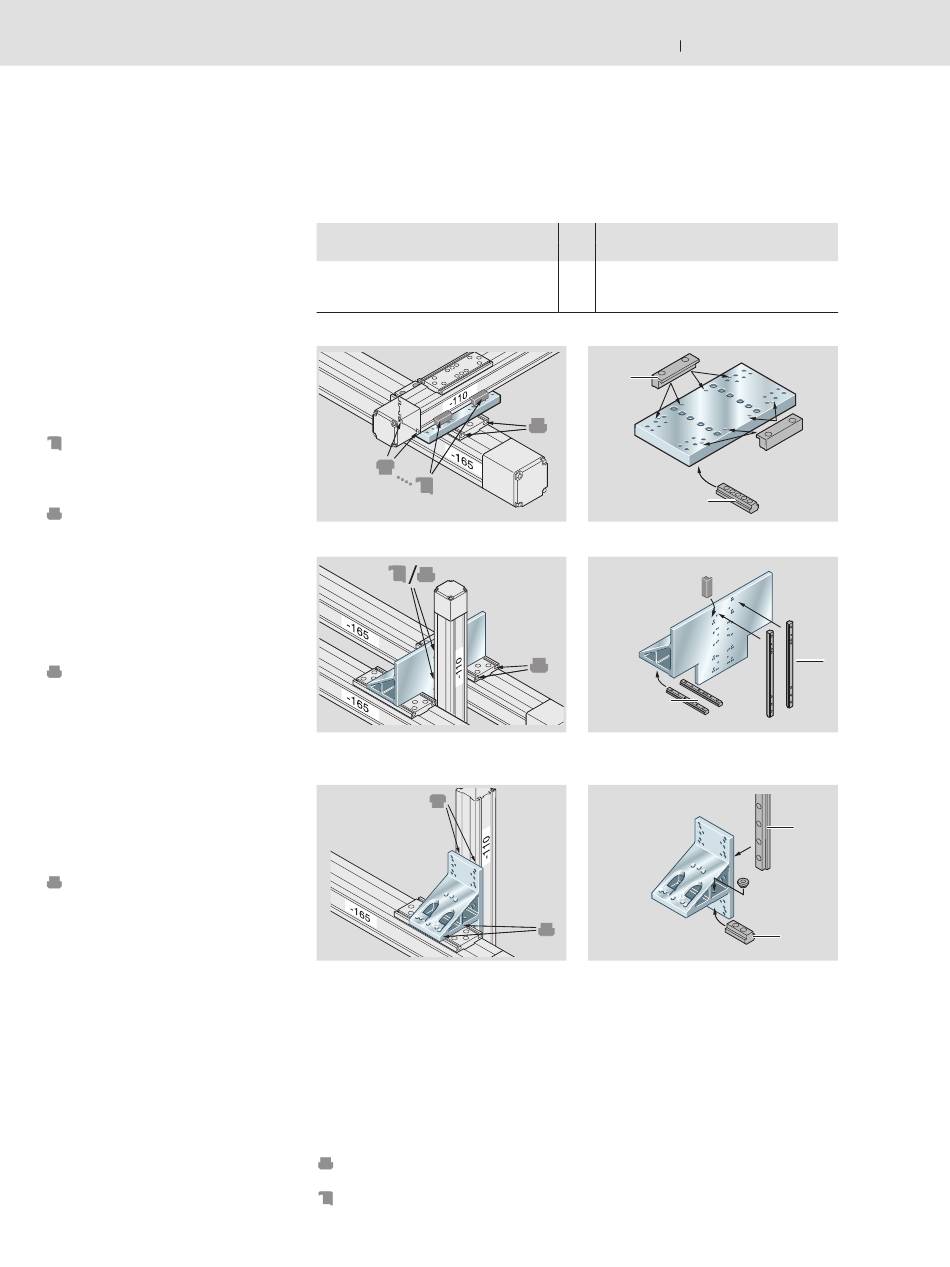 -110

-165

-165

-110

-165

-110

-165