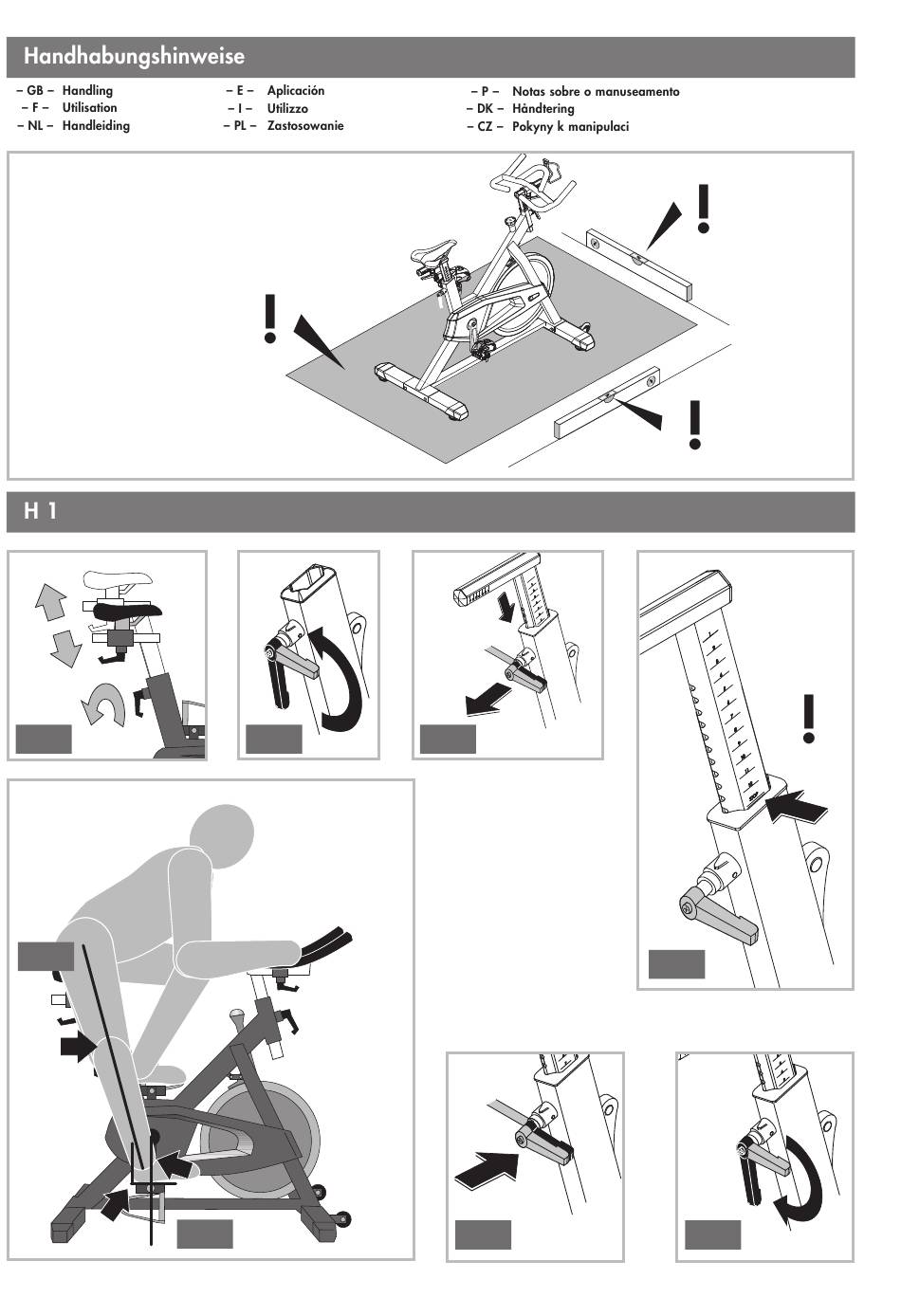 Handhabungshinweise

– GB – Handling
– F – Utilisation
– NL – Handleiding

– E – Aplicación
– I – Utilizzo
– PL – Zastosowanie

– P – Notas sobre o manuseamento
– DK – Håndtering
– CZ – Pokyny k manipulaci

H 1