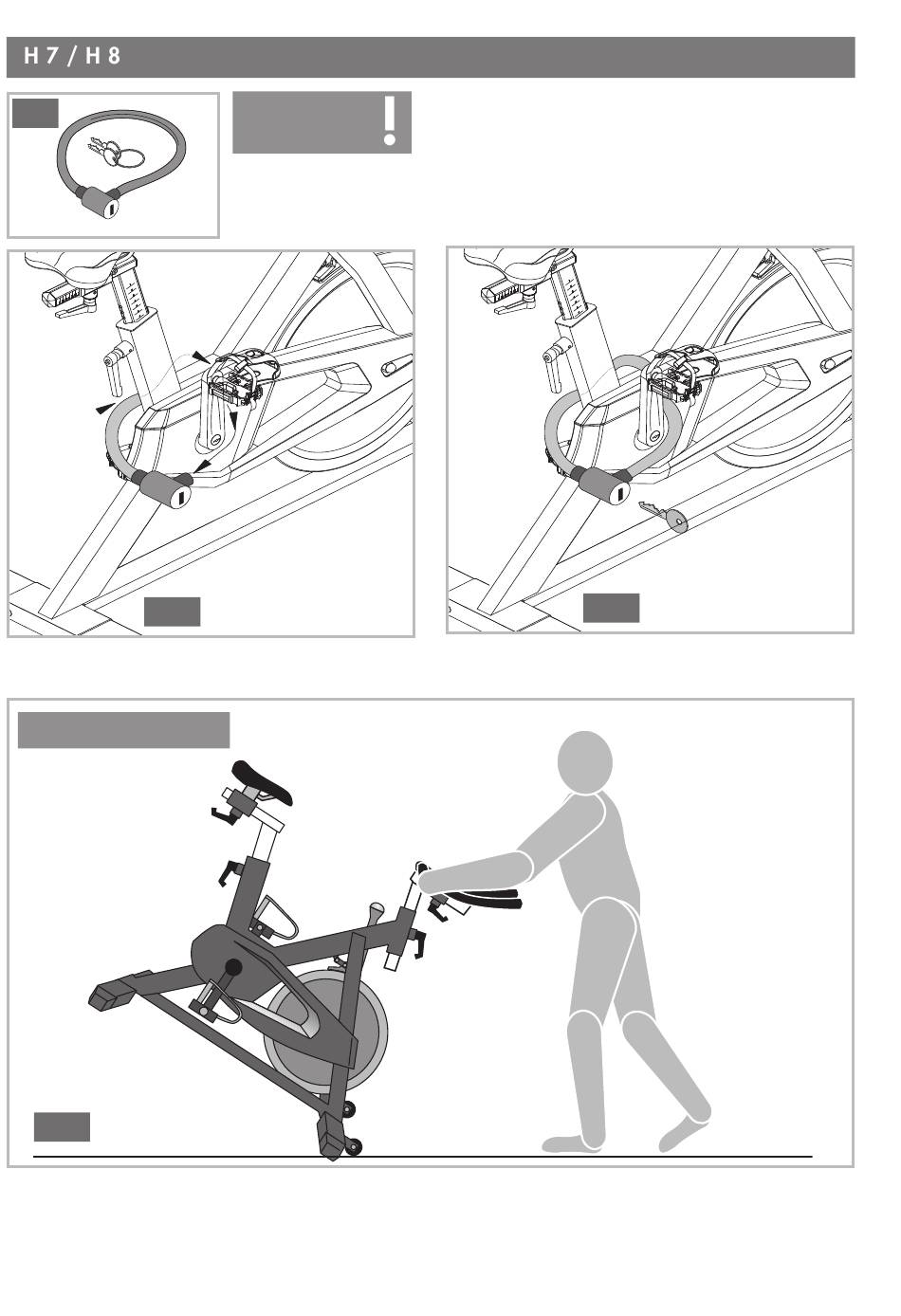 H 7 / H 8

!