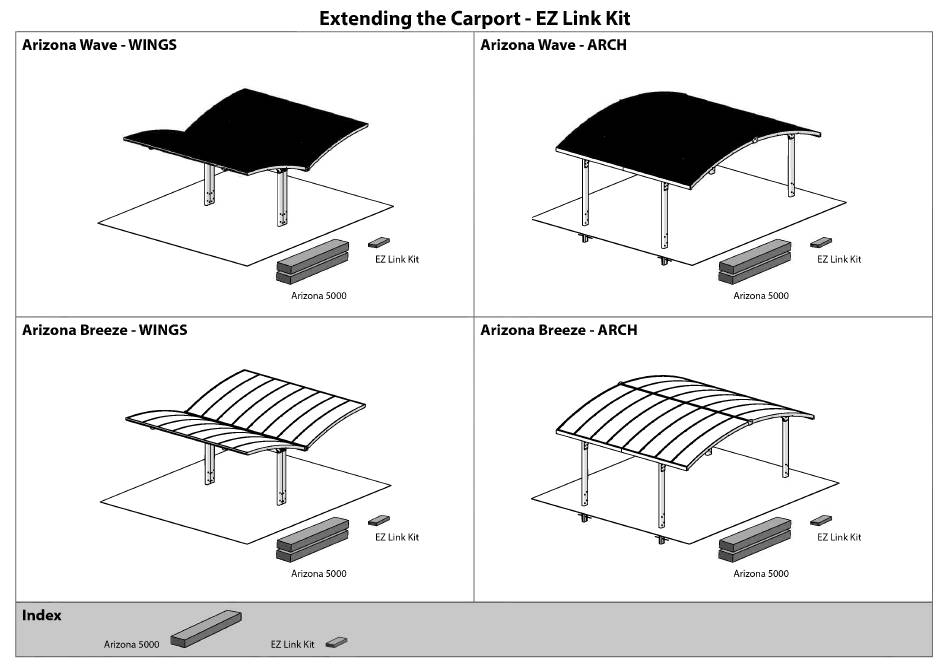 Extending the Carport - EZ Link Kit

Arizona Wave - WINGS

EZ Link Kit

Arizona 5000

Arizona Wave - ARCH

EZ Link Kit

Arizona 5000

Arizona Breeze - WINGS

EZ Link Kit

Arizona 5000

Arizona Breeze - ARCH

EZ Link Kit

Arizona 5000

Index

Arizona 5000

EZ Link Kit