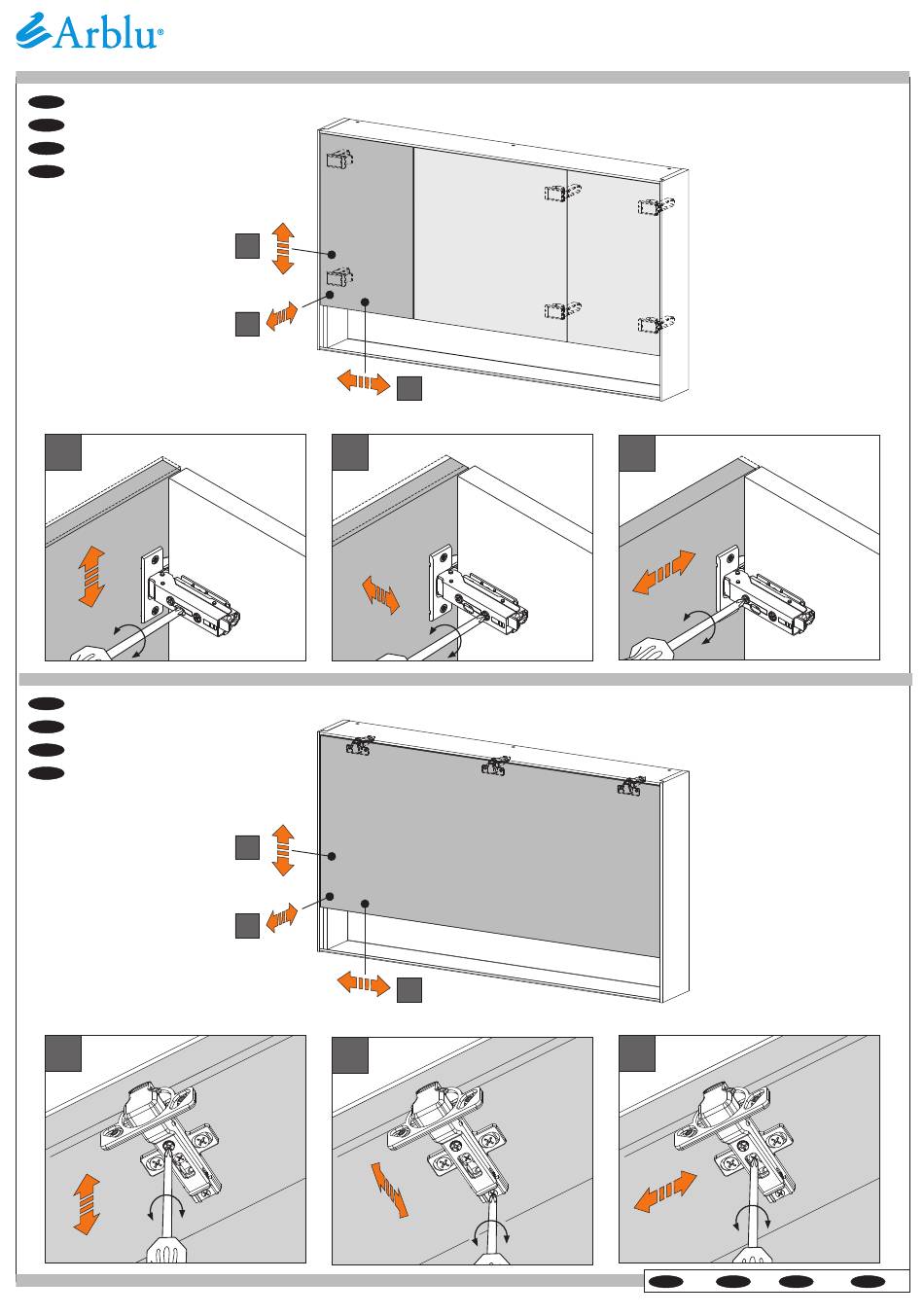 Arblu®