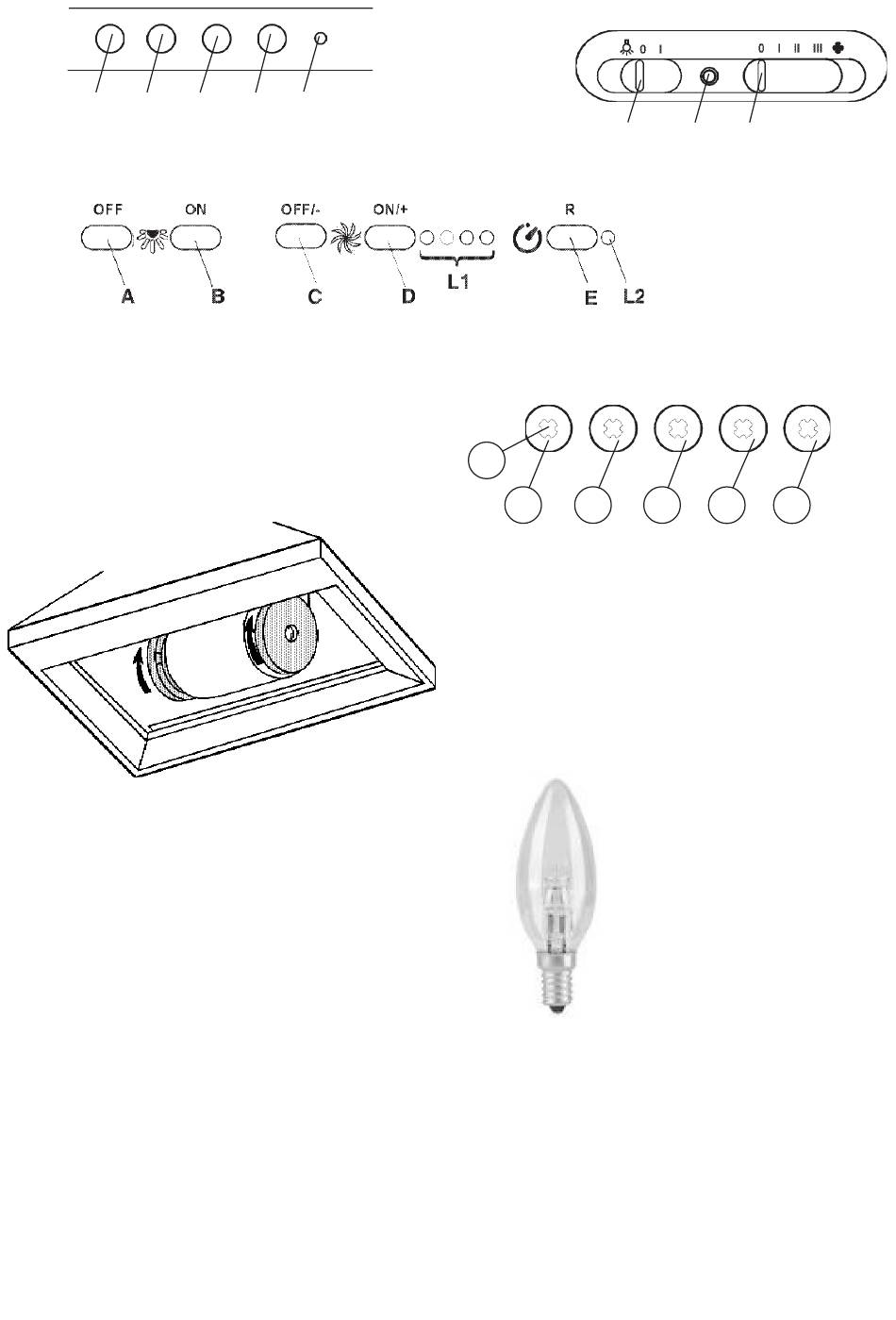 0 I

0 I II III

OFF ON OFF/- ON/+ R

A B C D L1 E L2