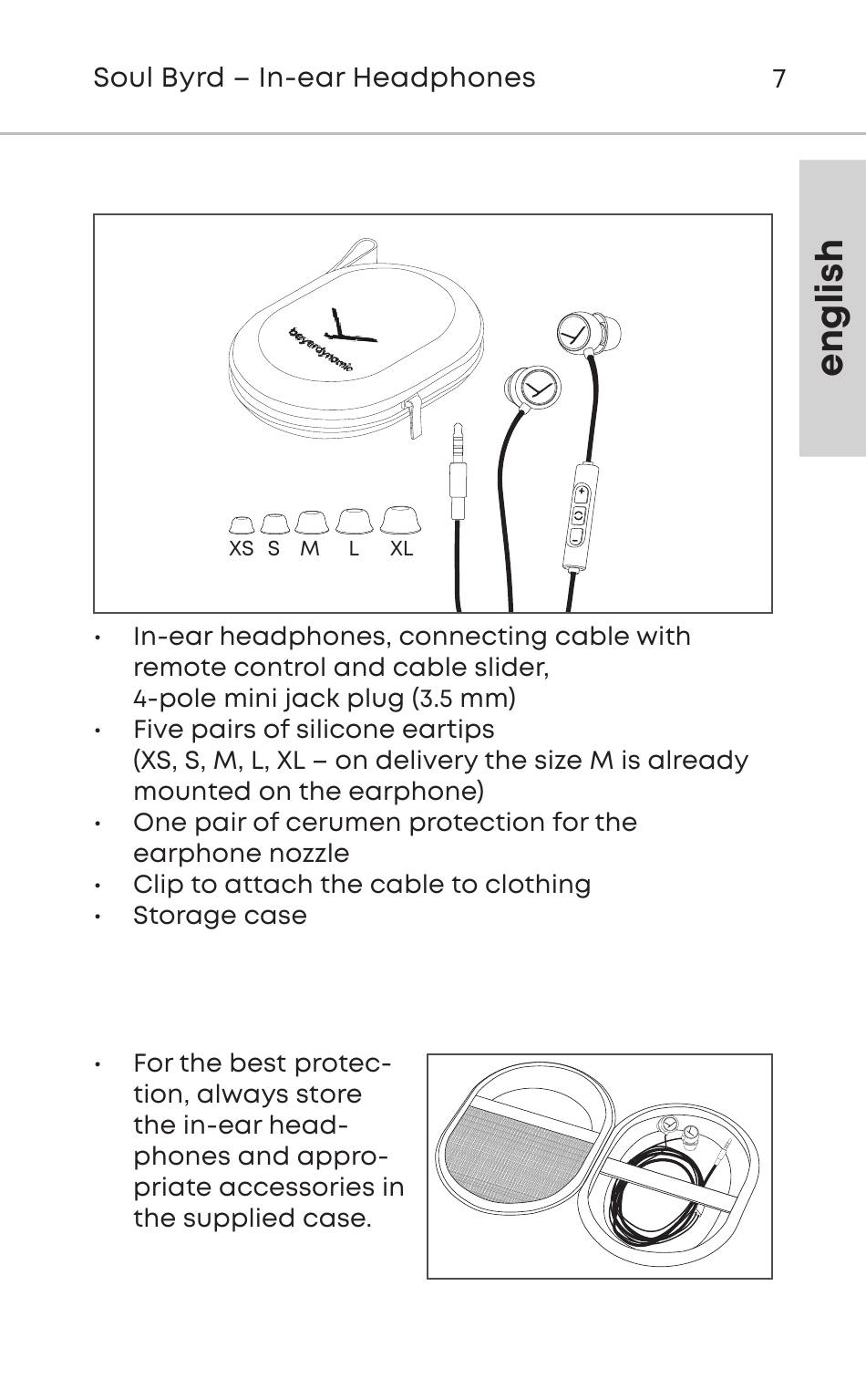 Soul Byrd – In-ear Headphones

7

english

beyerdynamic

XS S M L XL

• In-ear headphones, connecting cable with remote control and cable slider, 4-pole mini jack plug (3.5 mm)
• Five pairs of silicone eartips (XS, S, M, L, XL – on delivery the size M is already mounted on the earphone)
• One pair of cerumen protection for the earphone nozzle
• Clip to attach the cable to clothing
• Storage case

• For the best protection, always store the in-ear headphones and appropriate accessories in the supplied case.