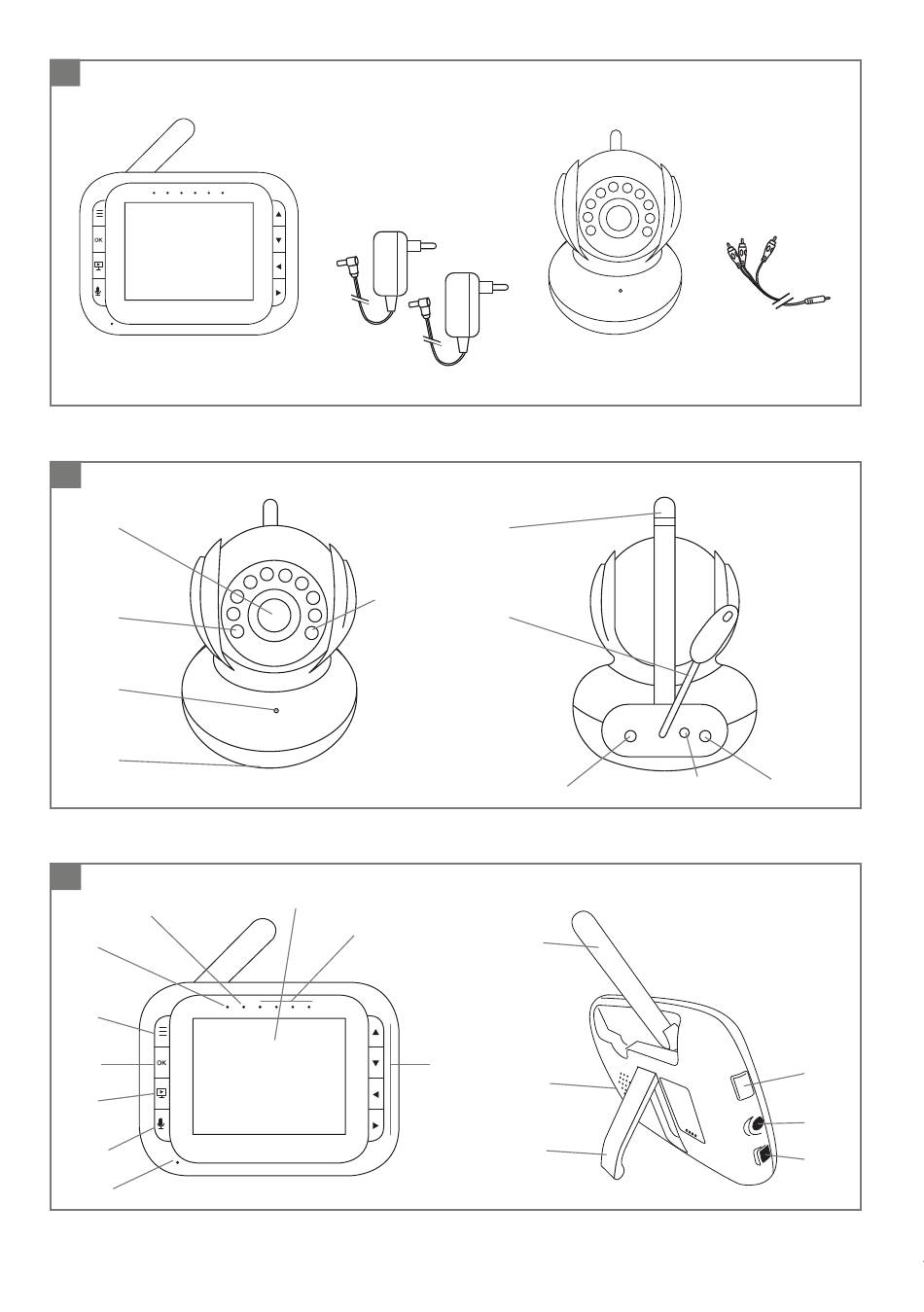 OK

OK