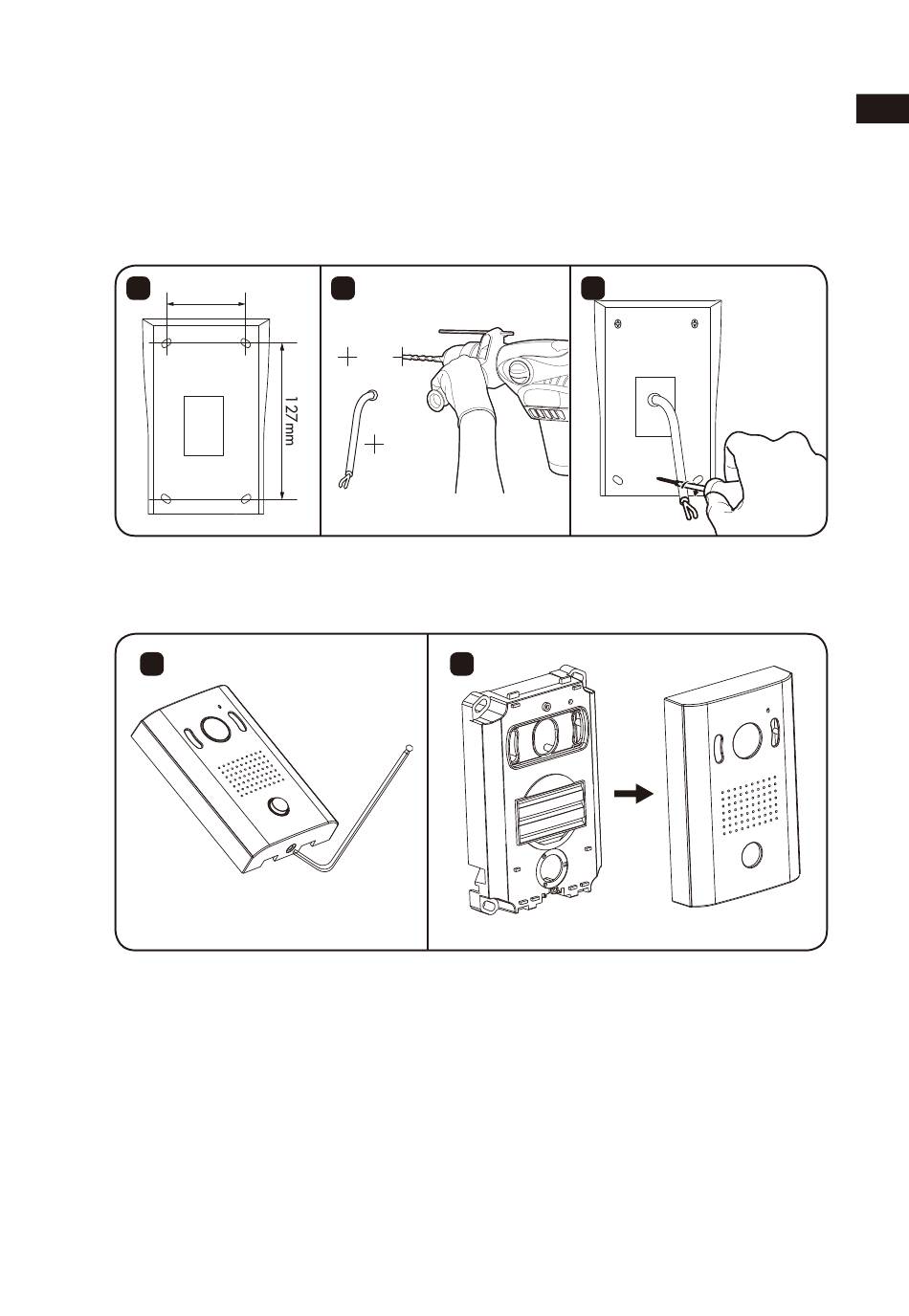 127 mm