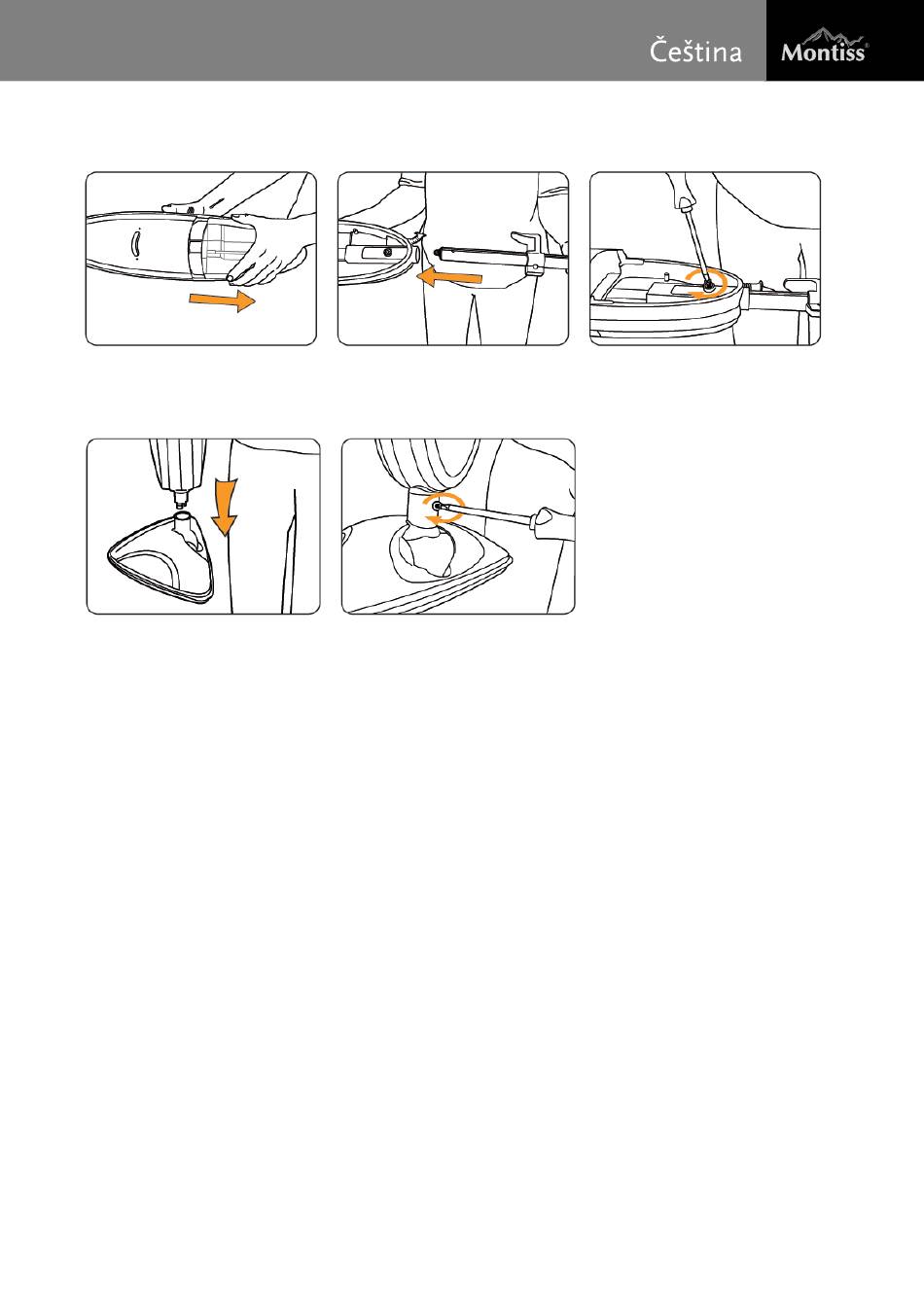 Čeština

Montiss®