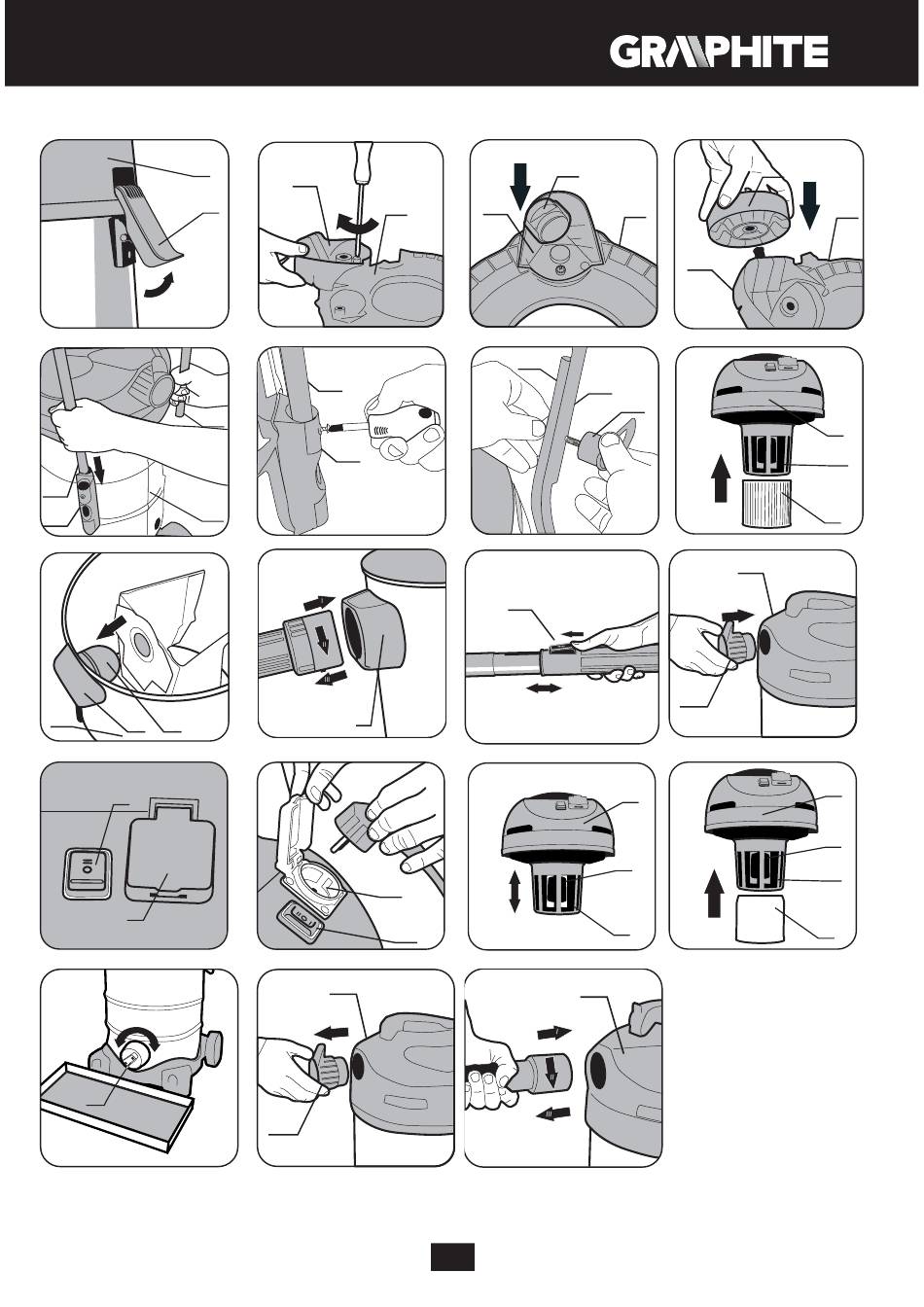 GRAPHITE