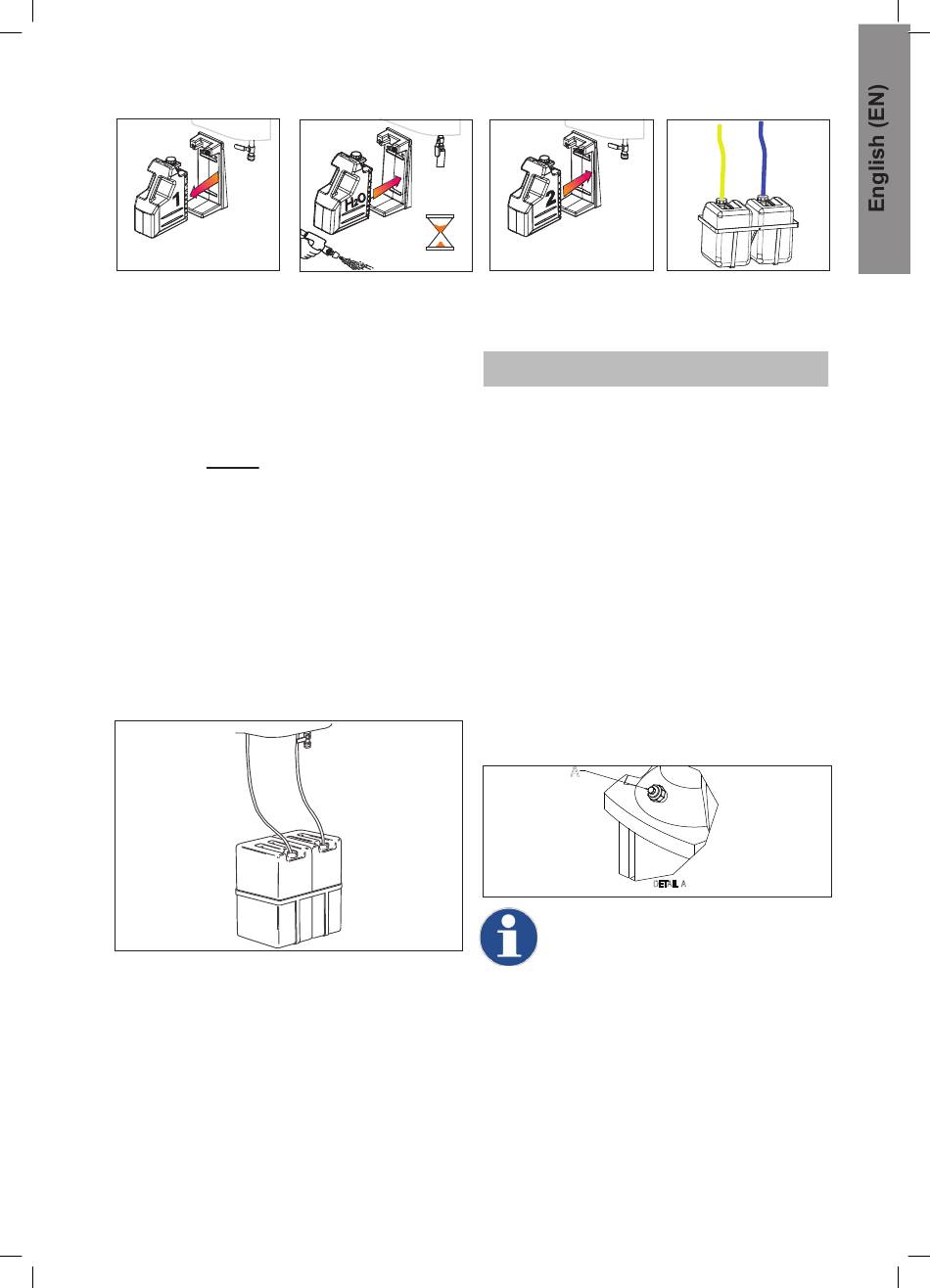 English (EN)

1

$H_2O$

2

A

DETAIL A