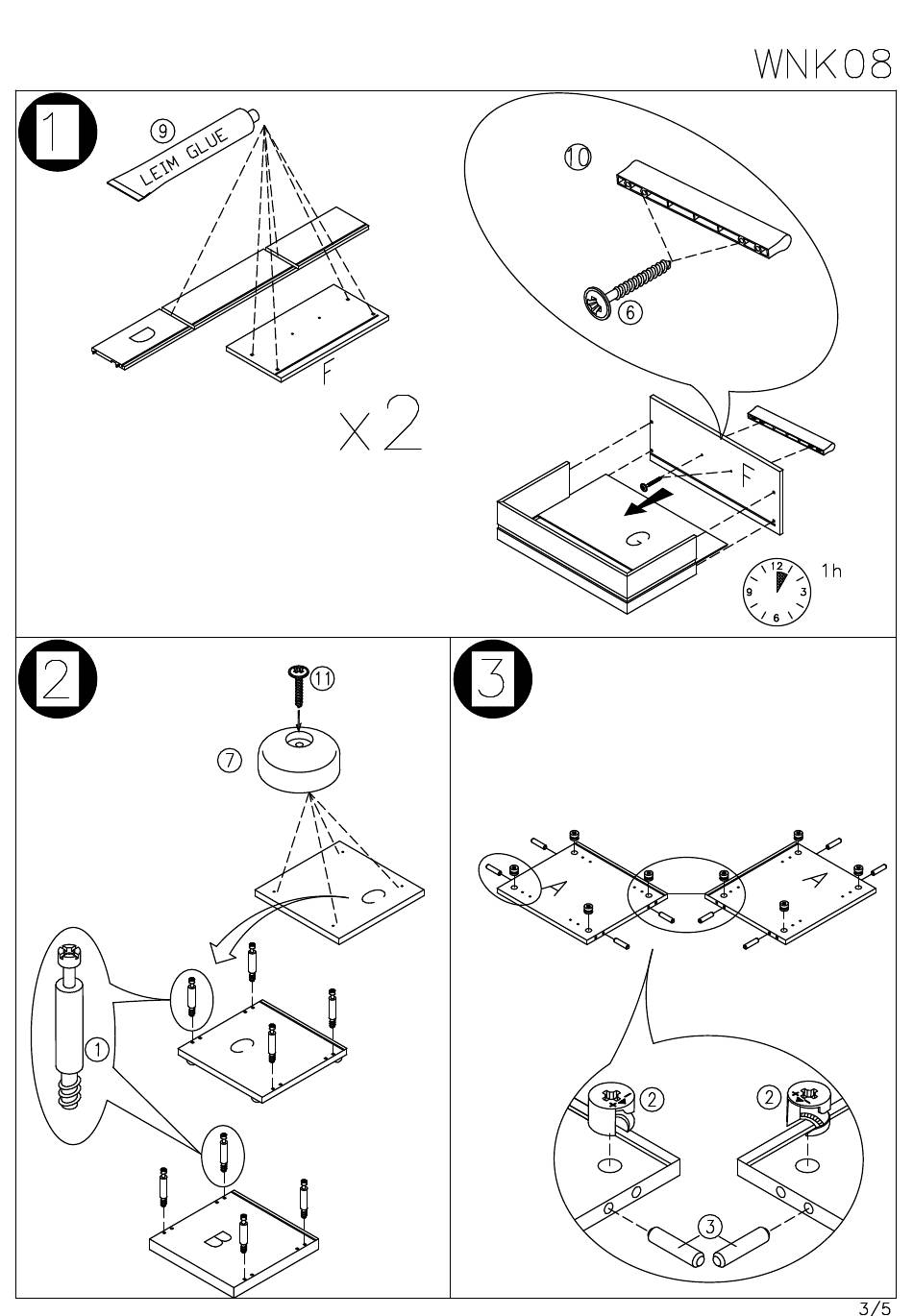 WNK08

1

9

LEIM GLUE

D

F

x2

10

6

F

G

12
3
6
9
1h

2

11

7

C

C

1

B

3

A

A

2

2

3

3/5