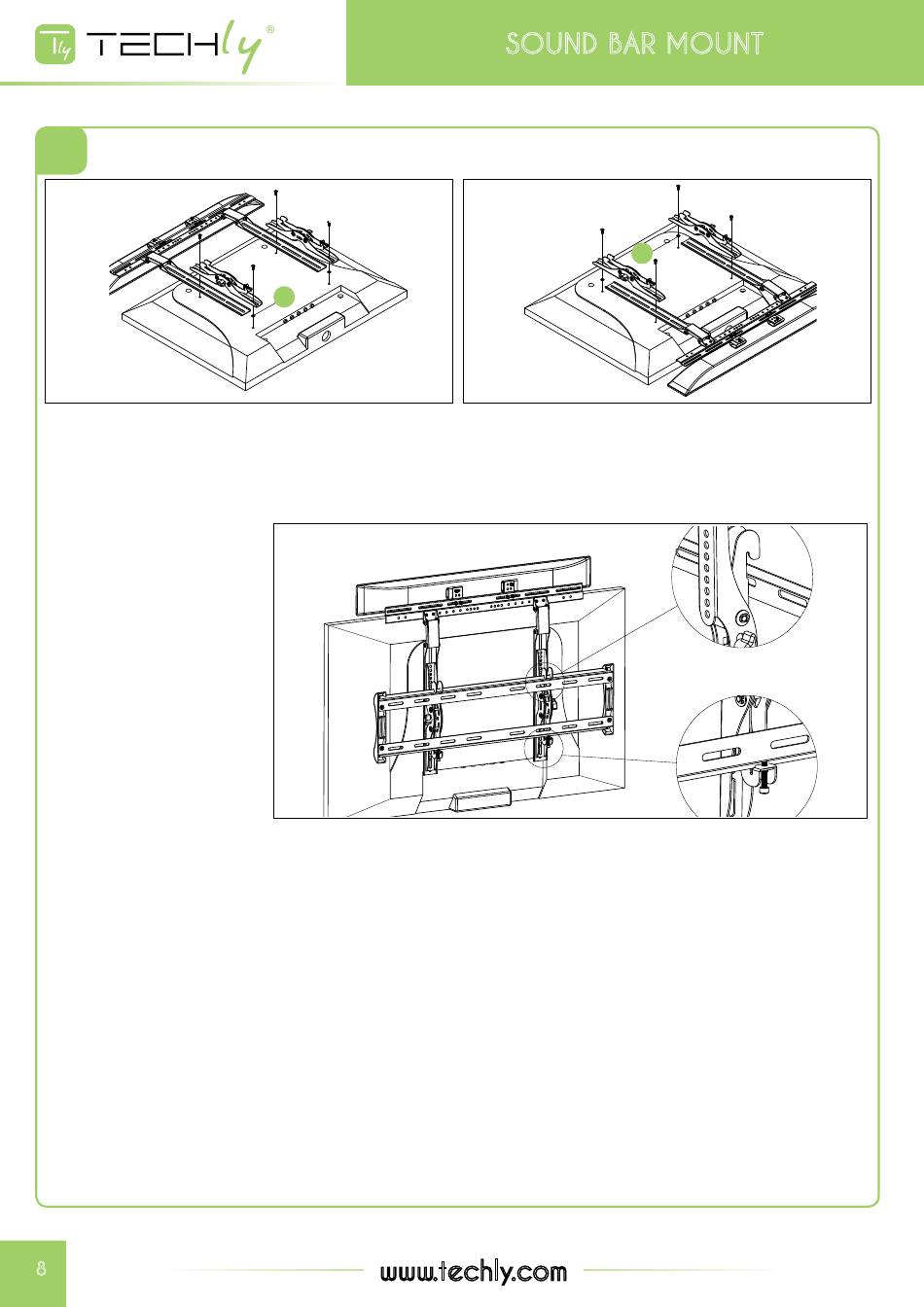 Tly TECHly®

SOUND BAR MOUNT

8

www.techly.com