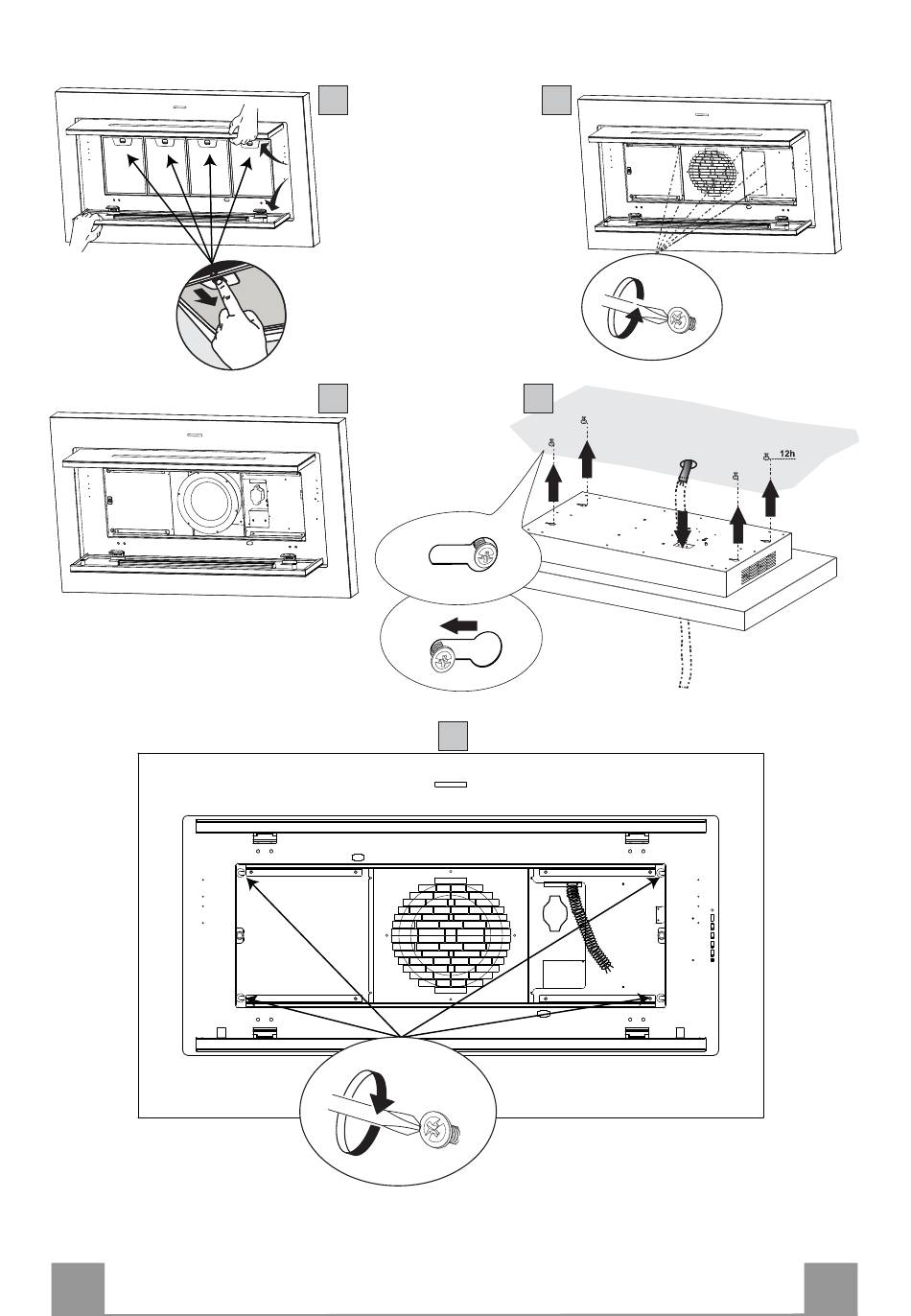 12h