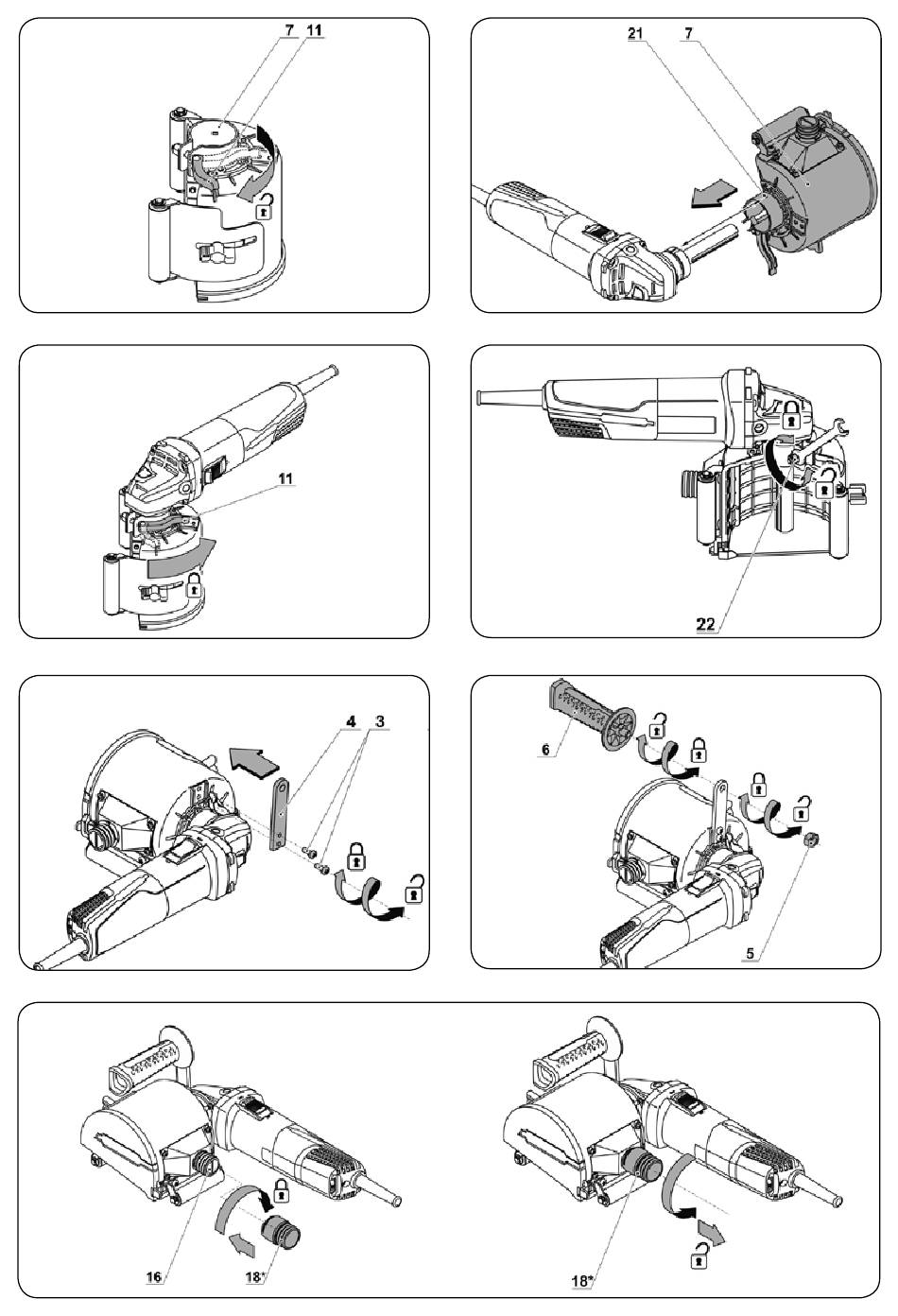 7 11

21 7

11

22

4 3

6

5

16 18*

18*