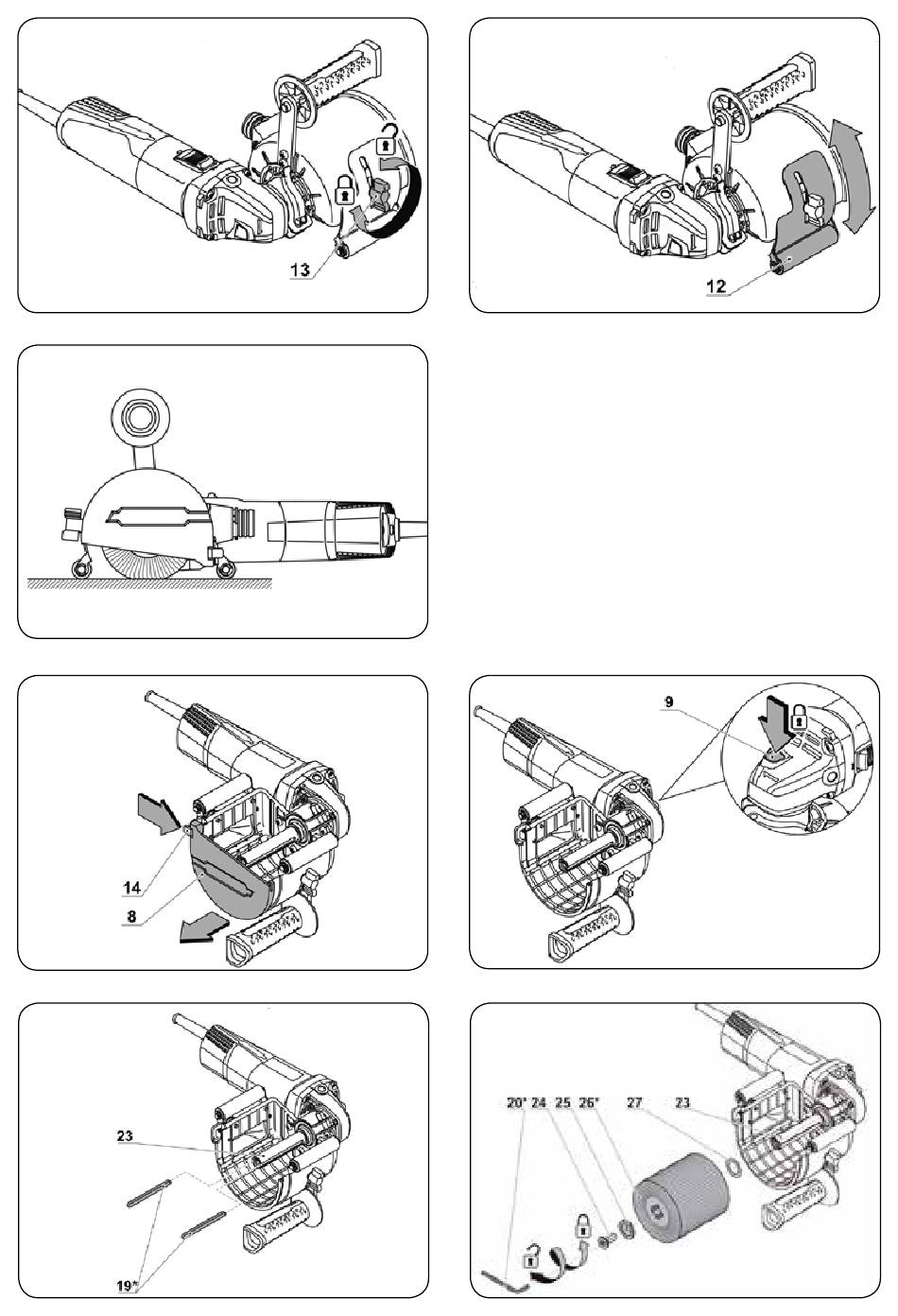 13

12

14

8

9

23

19*

20* 24 25 26* 27 23