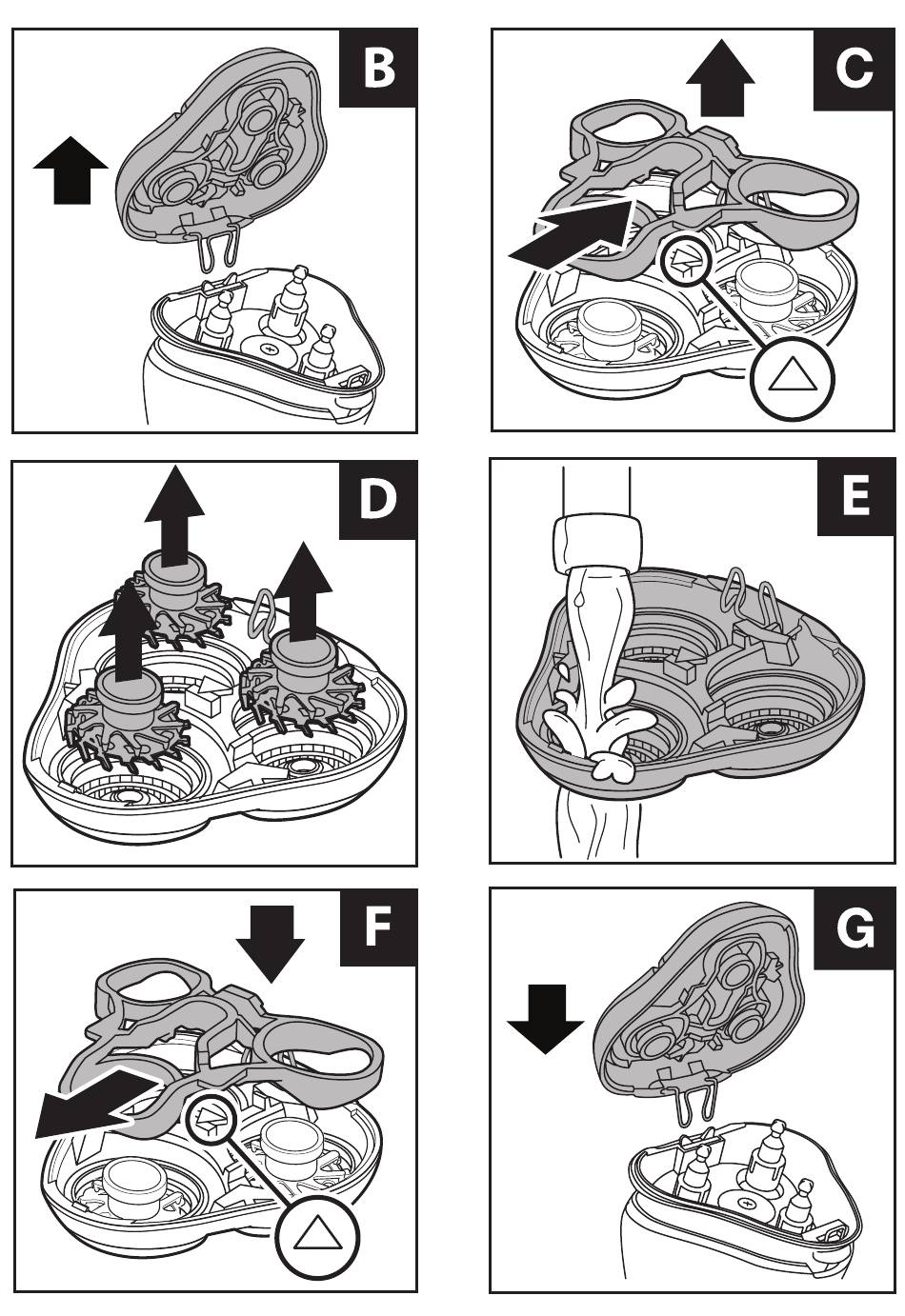 B

C

D

E

F

G