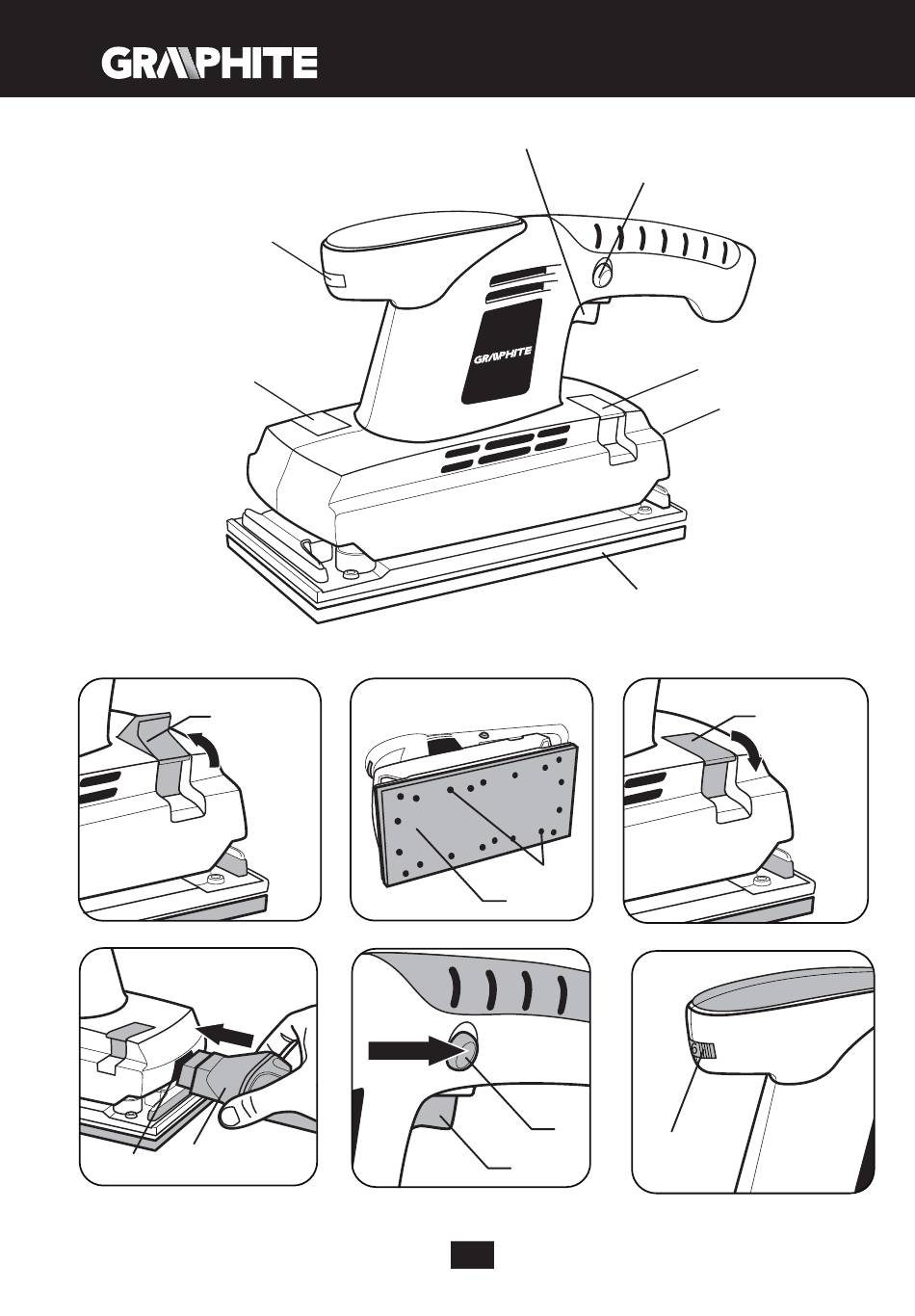 GRAPHITE

GRAPHITE