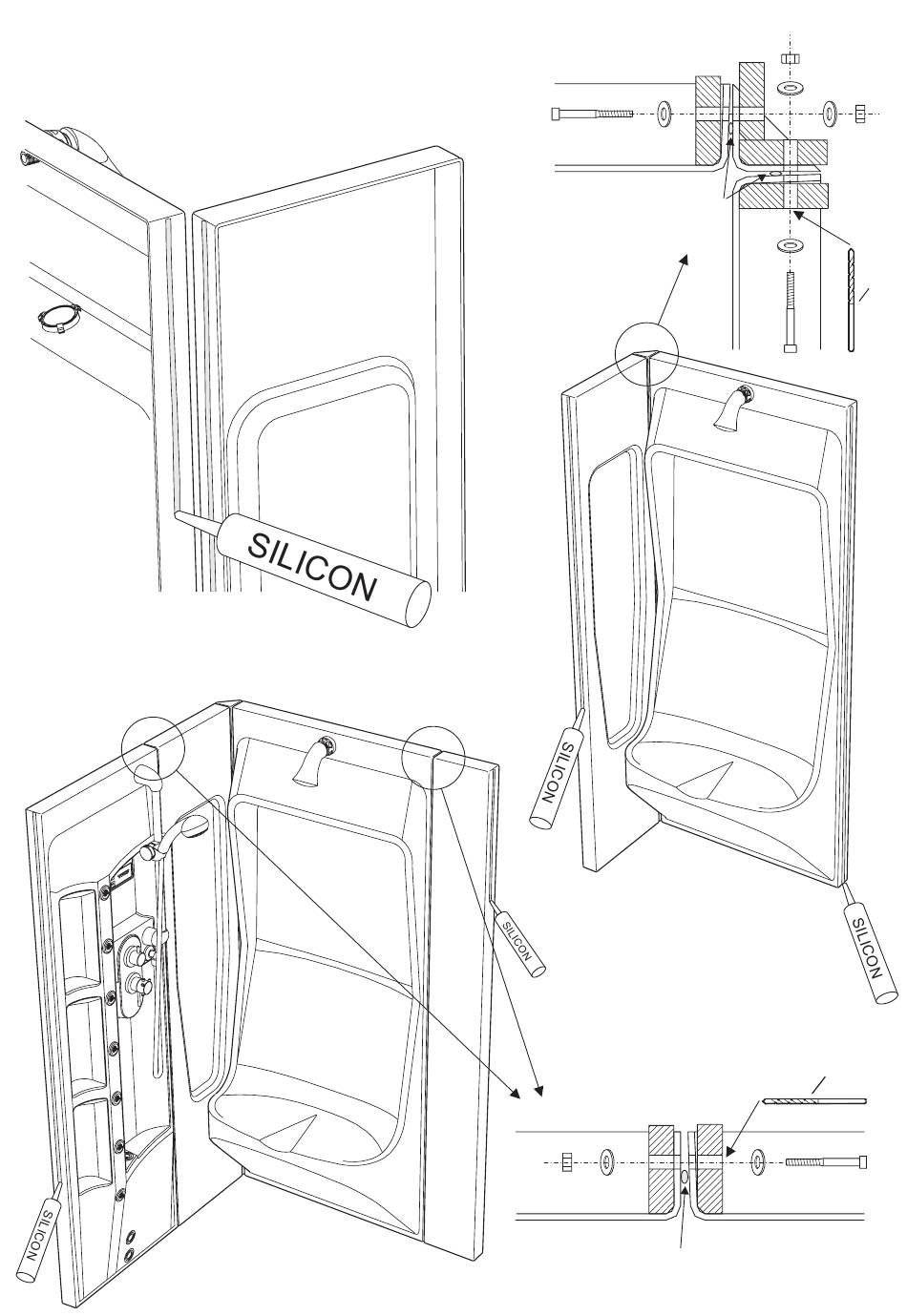 SILICON

SILICON

SILICON

SILICON

SILICON