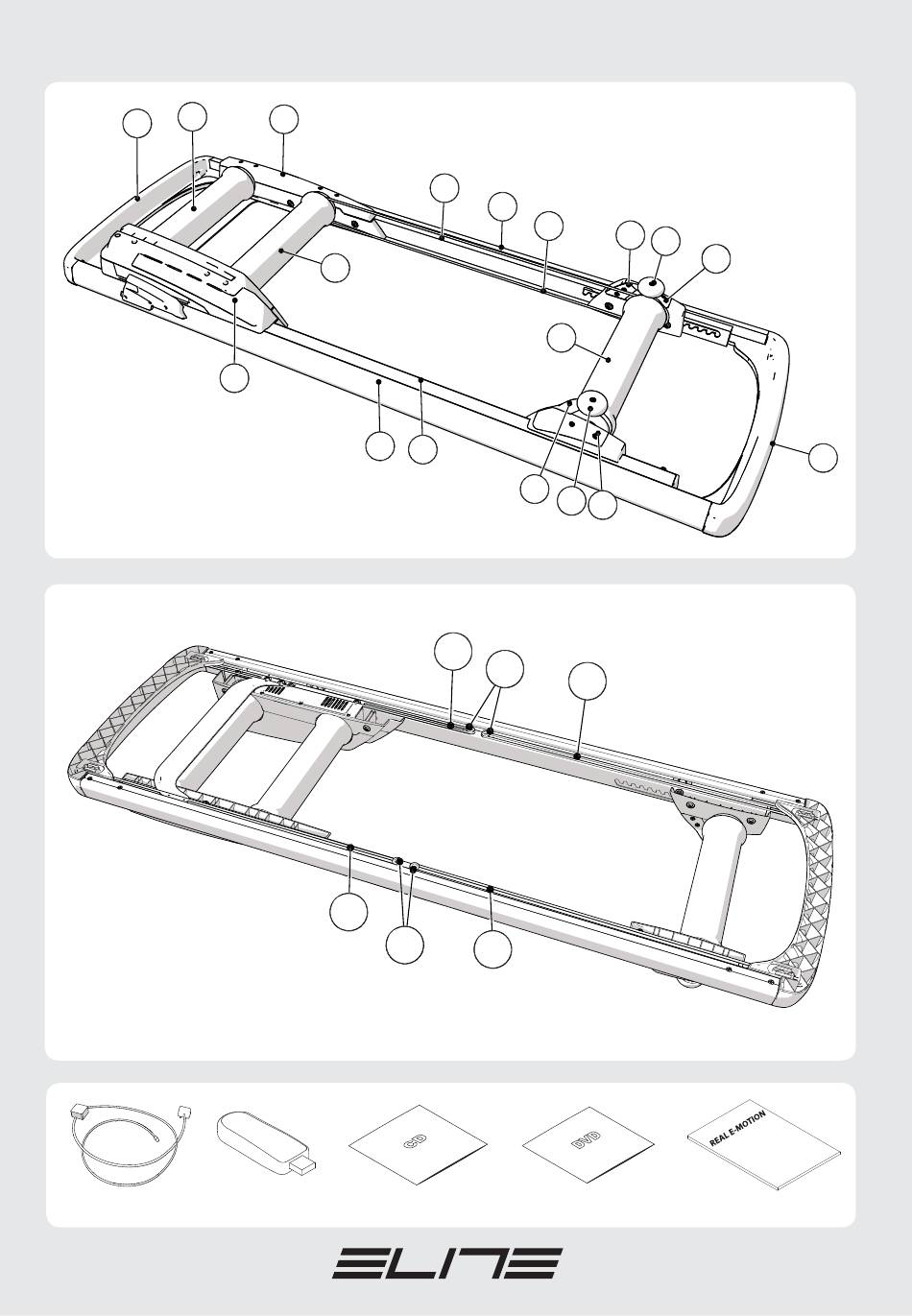 CD

DVD

REAL E-MOTION

ELITE