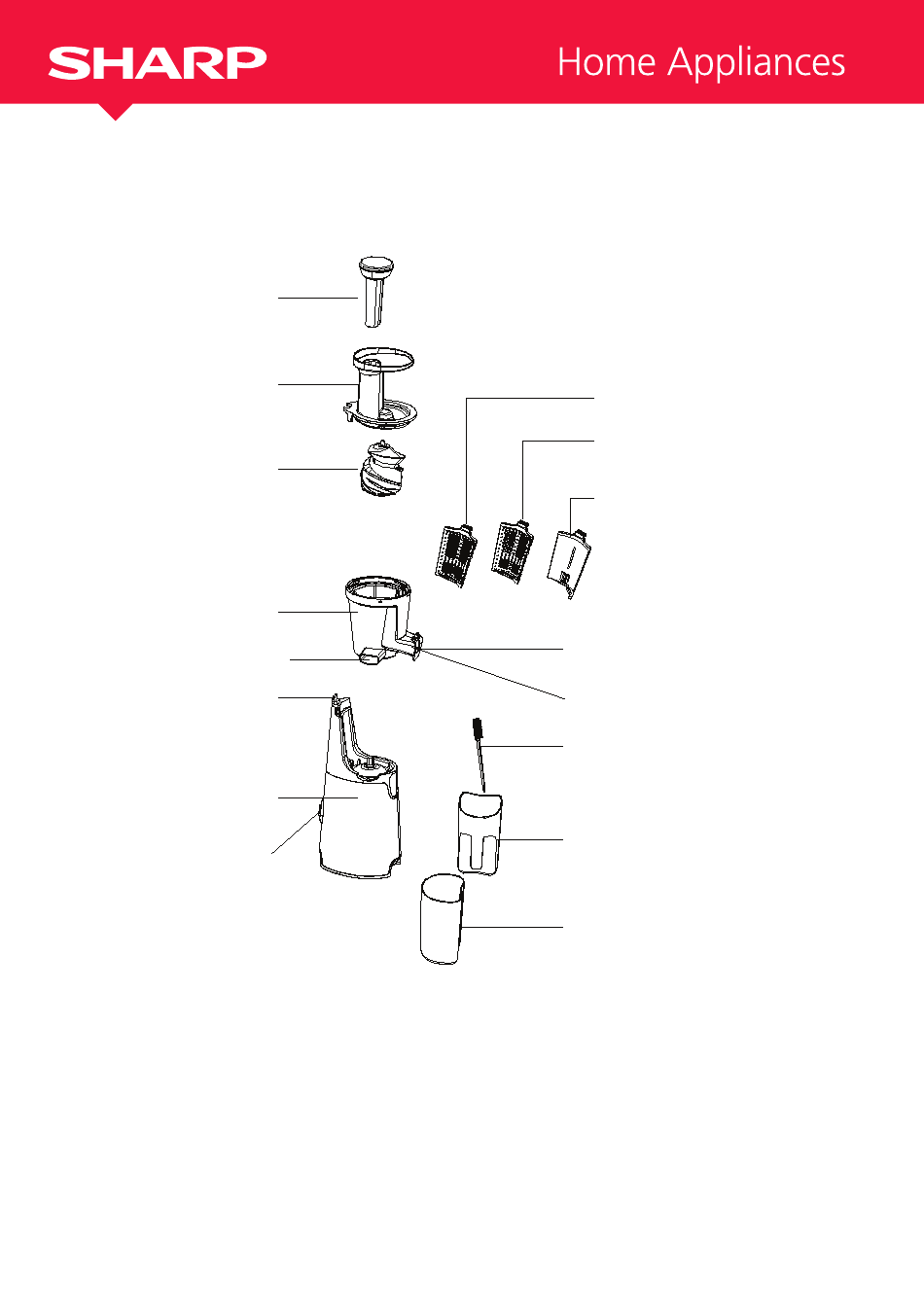 SHARP

Home Appliances