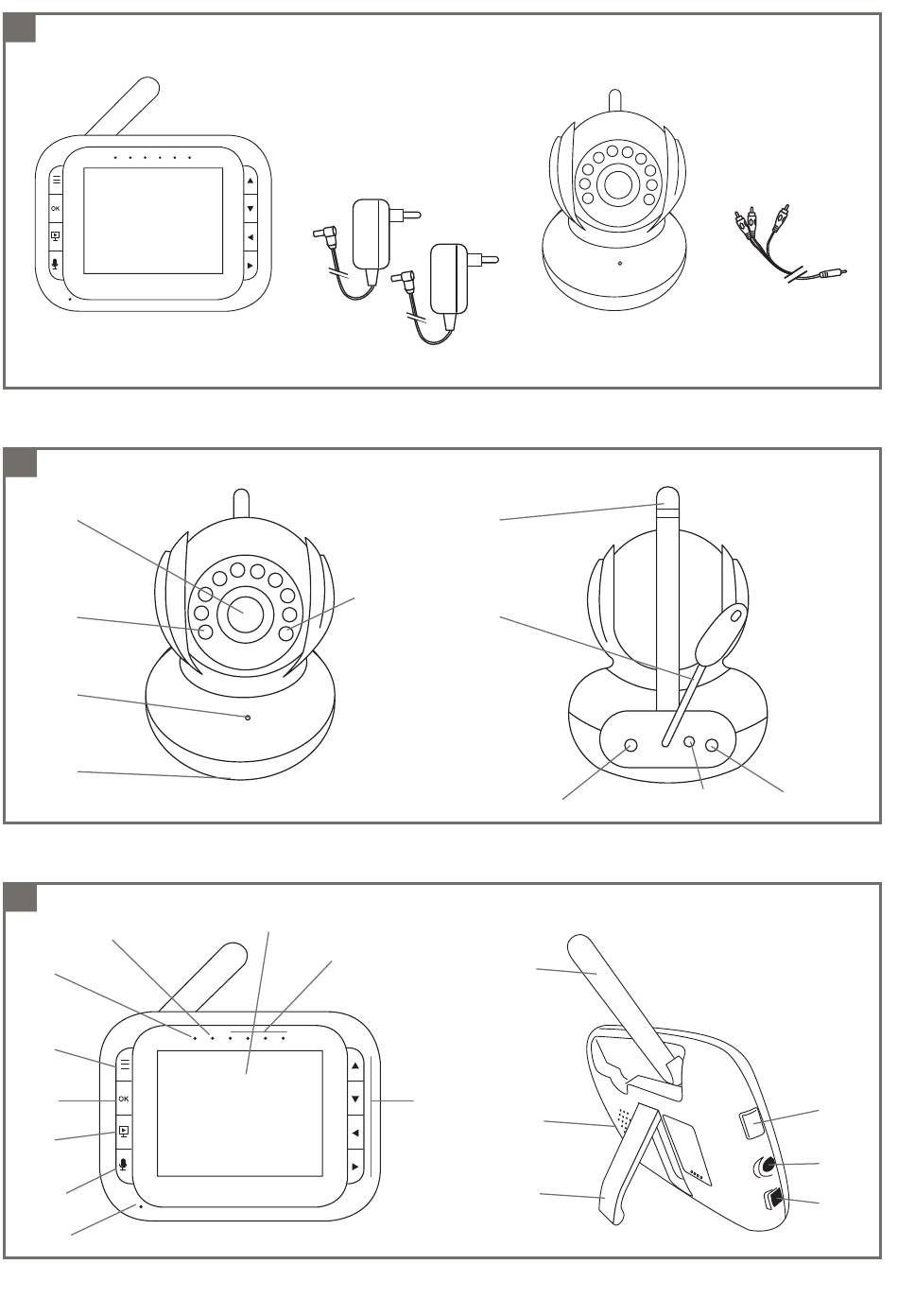 OK

OK